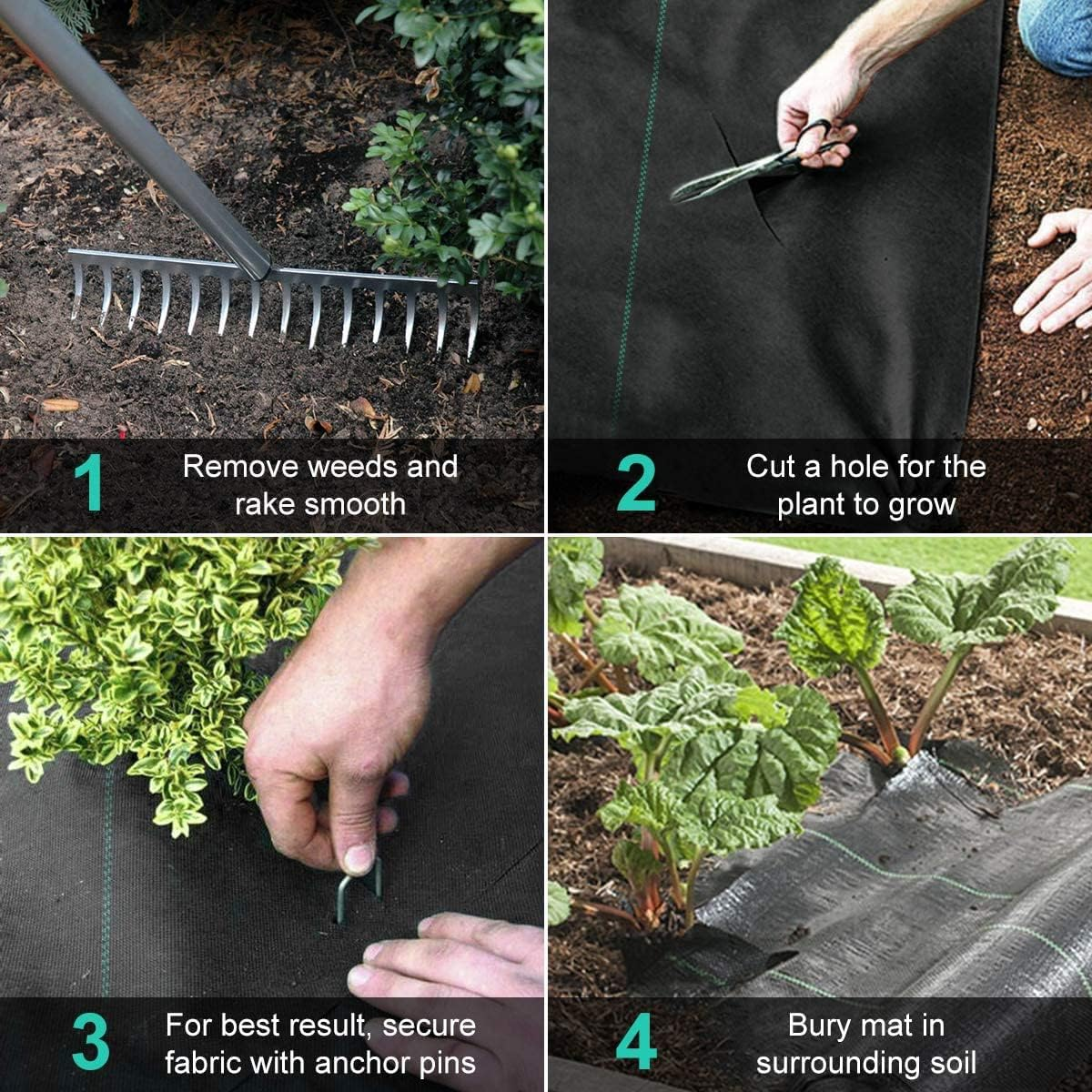 1 Remove weeds and rake smooth

2 Cut a hole for the plant to grow

3 For best result, secure fabric with anchor pins

4 Bury mat in surrounding soil