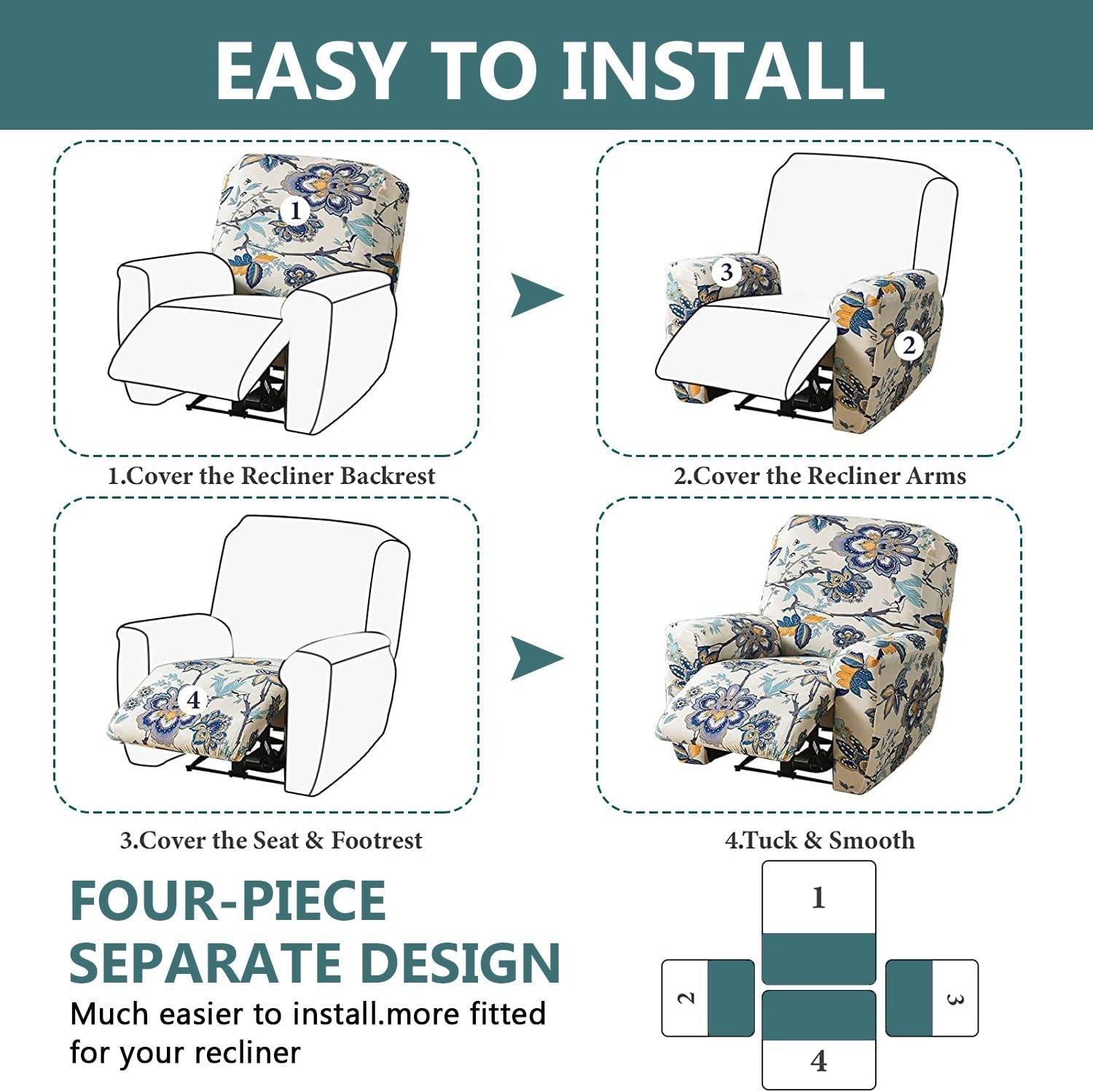 EASY TO INSTALL

1

1.Cover the Recliner Backrest

3

2

2.Cover the Recliner Arms

4

3.Cover the Seat & Footrest

4.Tuck & Smooth

FOUR-PIECE SEPARATE DESIGN

Much easier to install.more fitted for your recliner

1

2

3

4