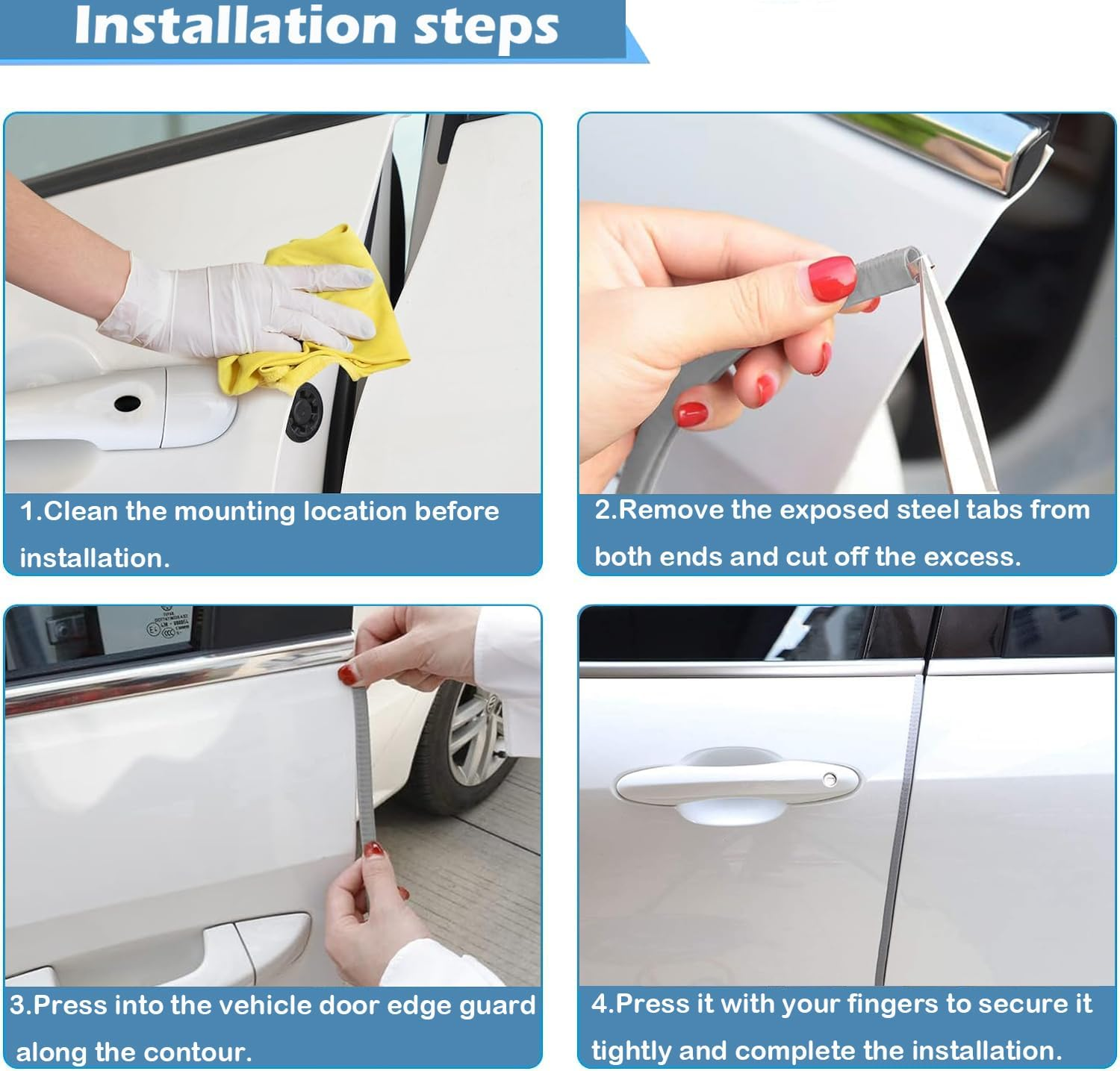 Installation steps

1.Clean the mounting location before installation.

2.Remove the exposed steel tabs from both ends and cut off the excess.

3.Press into the vehicle door edge guard along the contour.

4.Press it with your fingers to secure it tightly and complete the installation.