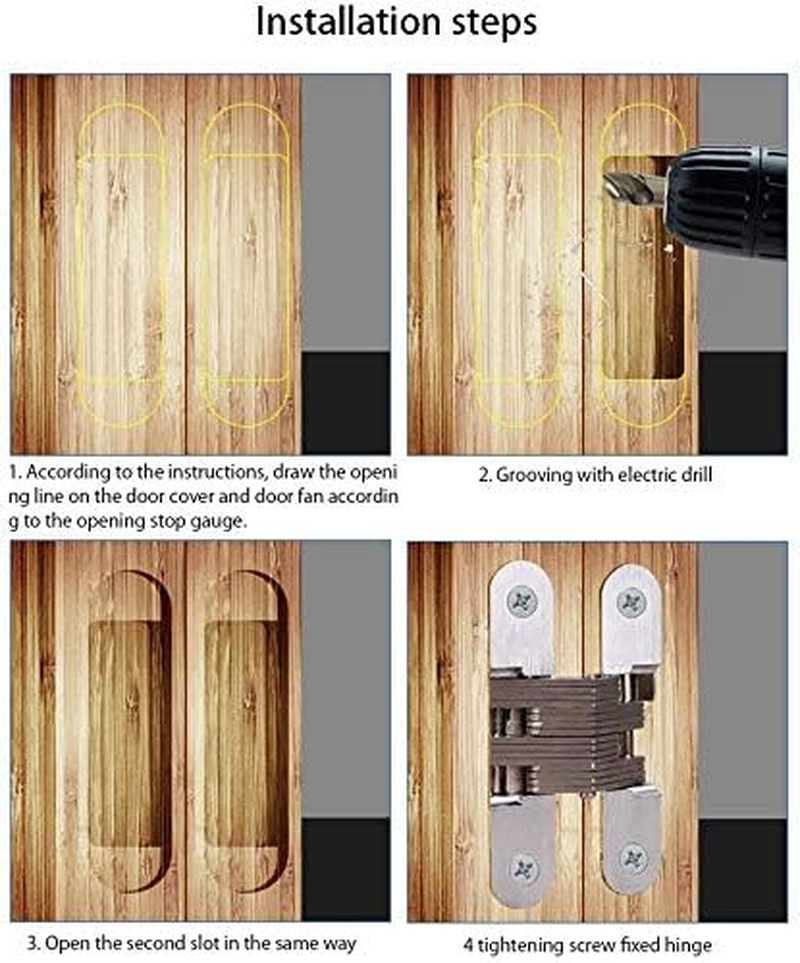 Installation steps

1. According to the instructions, draw the opening line on the door cover and door fan according to the opening stop gauge.

2. Grooving with electric drill

3. Open the second slot in the same way

4 tightening screw fixed hinge