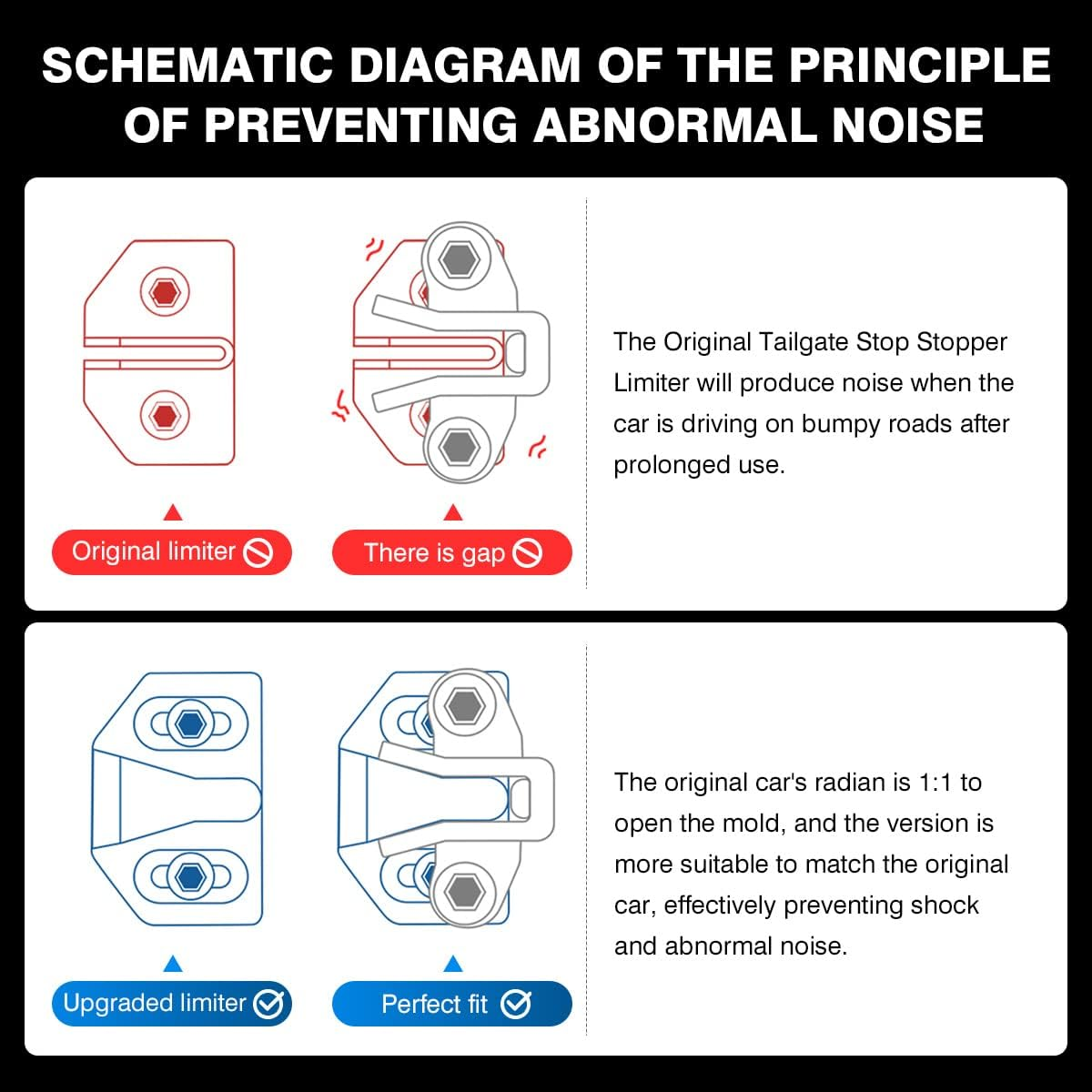 SCHEMATIC DIAGRAM OF THE PRINCIPLE OF PREVENTING ABNORMAL NOISE

Original limiter

There is gap

The Original Tailgate Stop Stopper Limiter will produce noise when the car is driving on bumpy roads after prolonged use.

Upgraded limiter

Perfect fit

The original car's radian is 1:1 to open the mold, and the version is more suitable to match the original car, effectively preventing shock and abnormal noise.