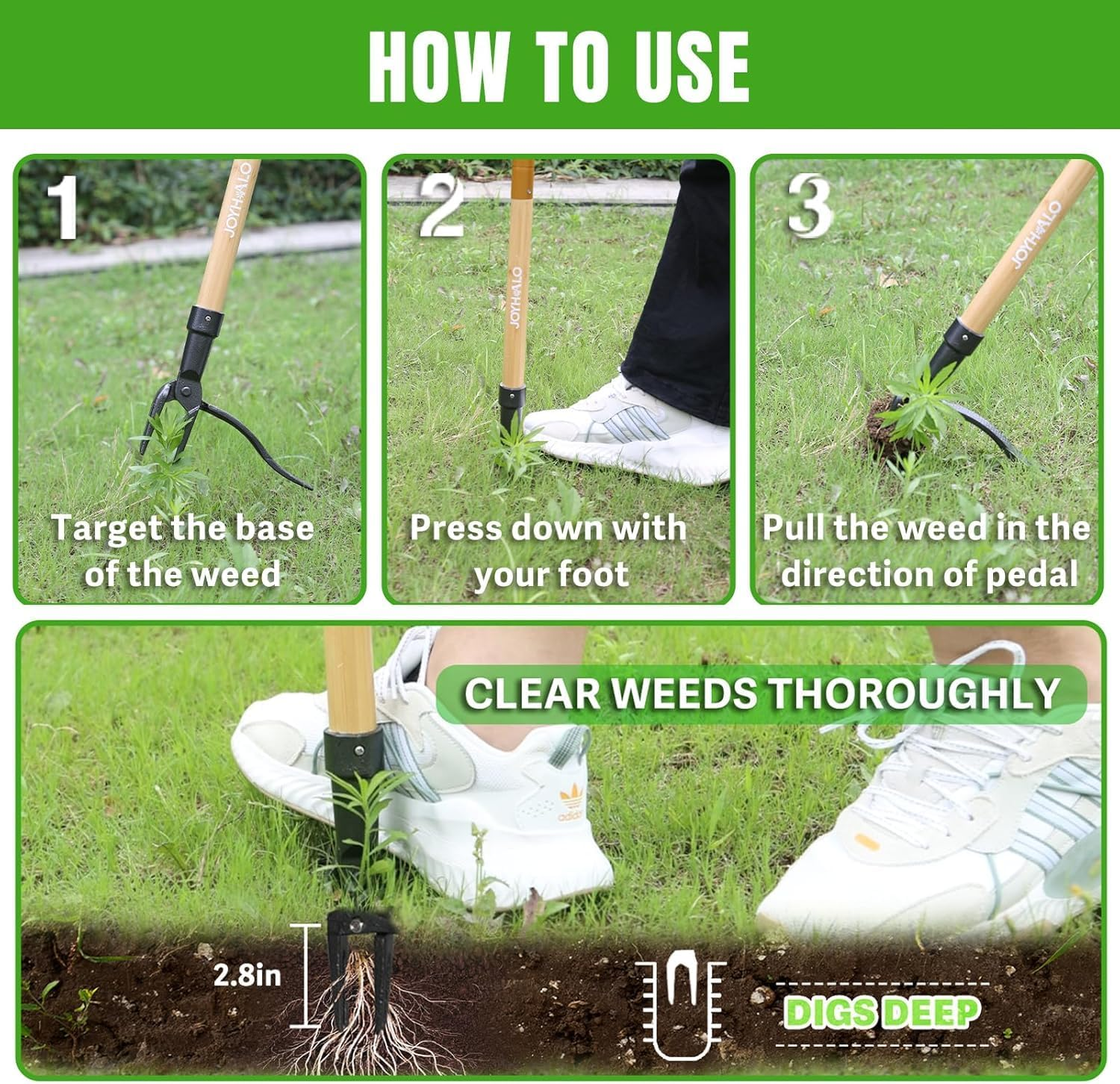 HOW TO USE

1

JOYHALO

Target the base of the weed

2

JOYHALO

Press down with your foot

3

JOYHALO

Pull the weed in the direction of pedal

CLEAR WEEDS THOROUGHLY

adidas

2.8in

DIGS DEEP