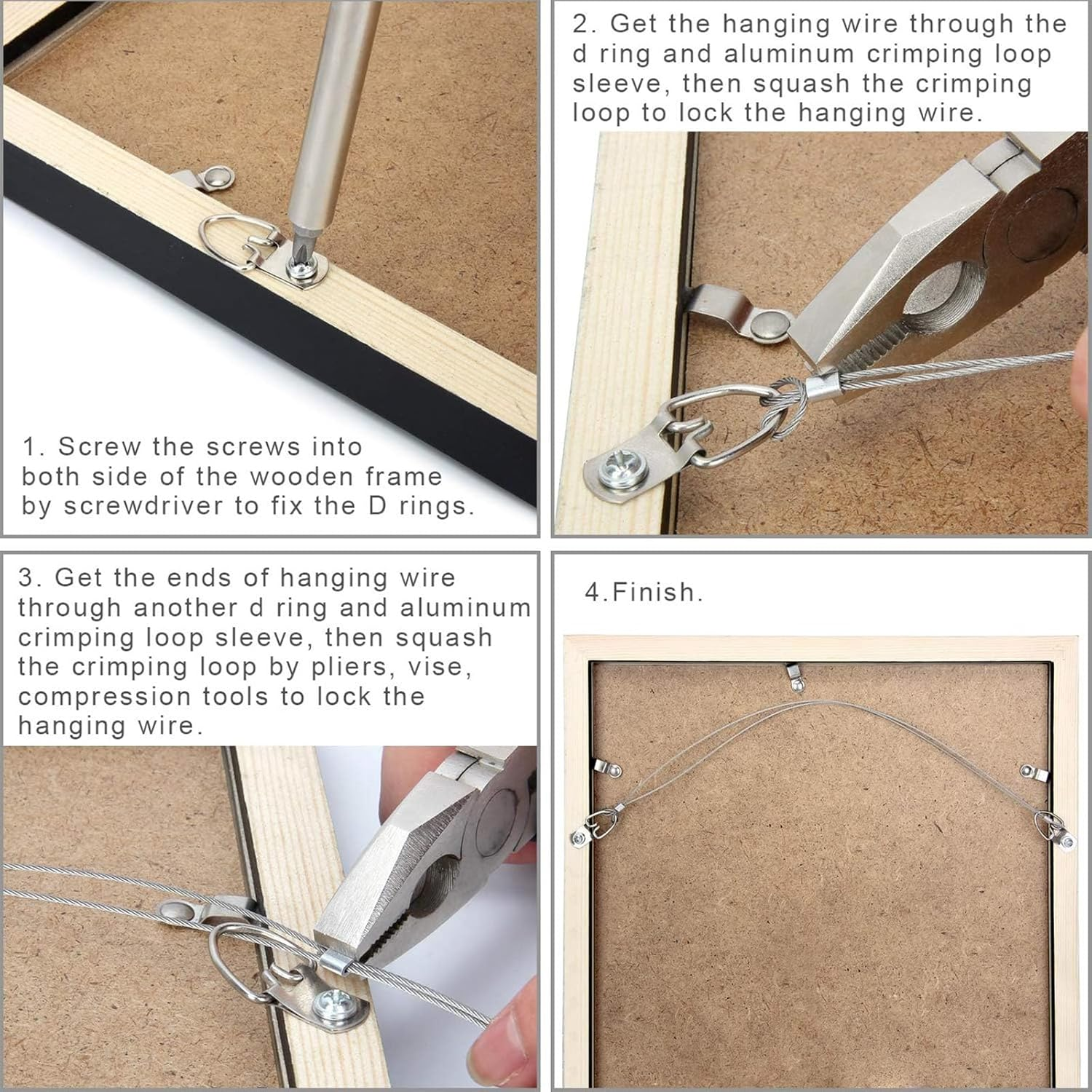 1. Screw the screws into both side of the wooden frame by screwdriver to fix the D rings.

2. Get the hanging wire through the d ring and aluminum crimping loop sleeve, then squash the crimping loop to lock the hanging wire.

3. Get the ends of hanging wire through another d ring and aluminum crimping loop sleeve, then squash the crimping loop by pliers, vise, compression tools to lock the hanging wire.

4.Finish.