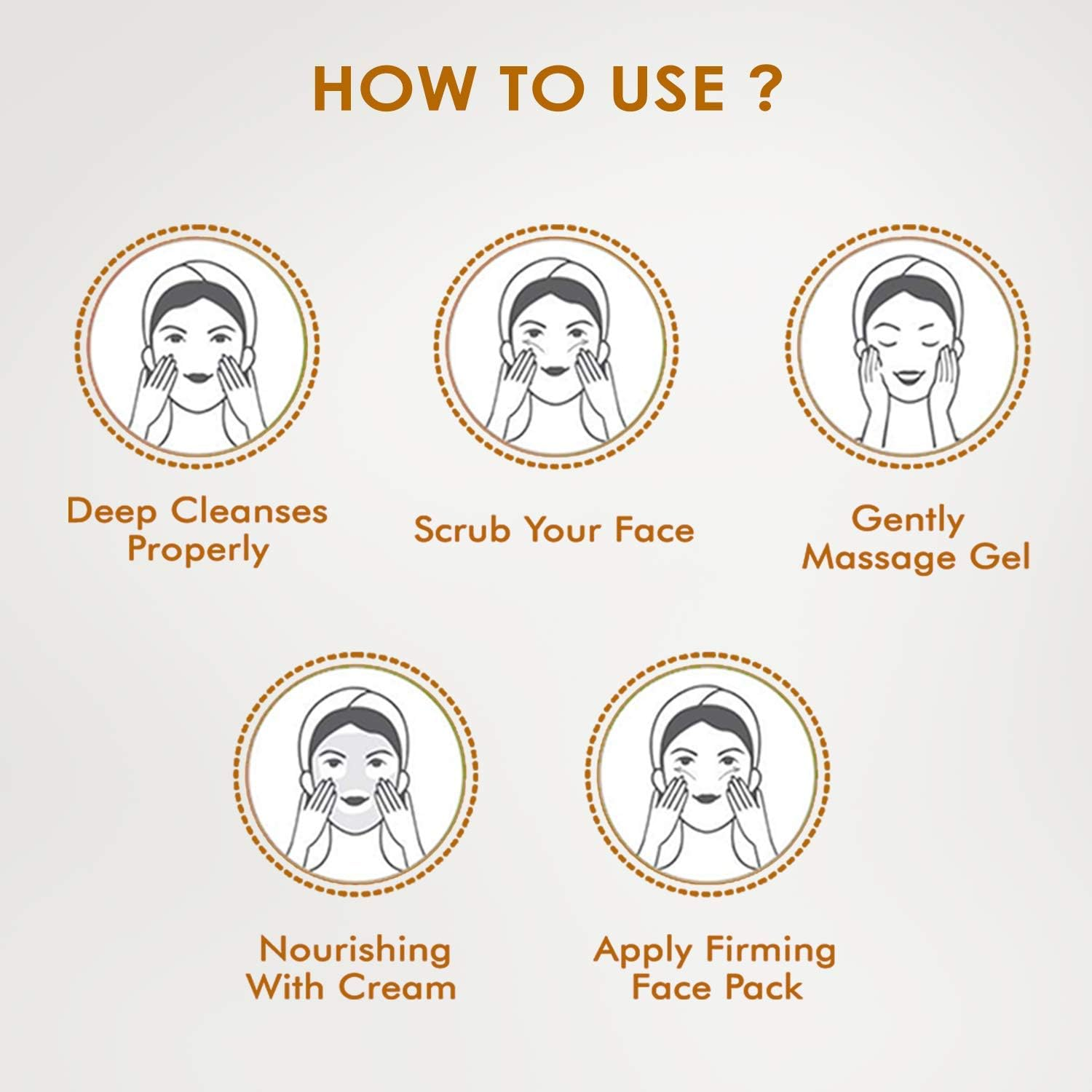 HOW TO USE ?

Deep Cleanses Properly

Scrub Your Face

Gently Massage Gel

Nourishing With Cream

Apply Firming Face Pack