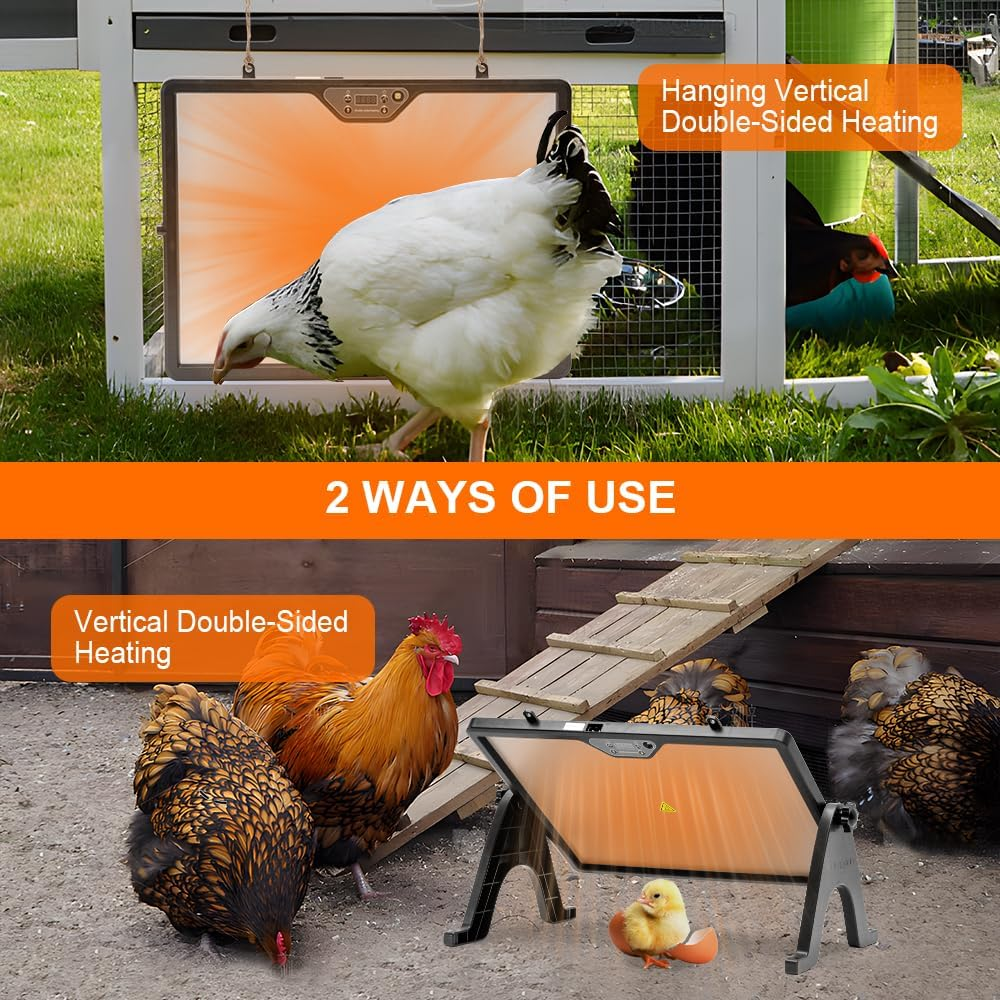 Hanging Vertical Double-Sided Heating

2 WAYS OF USE

Vertical Double-Sided Heating