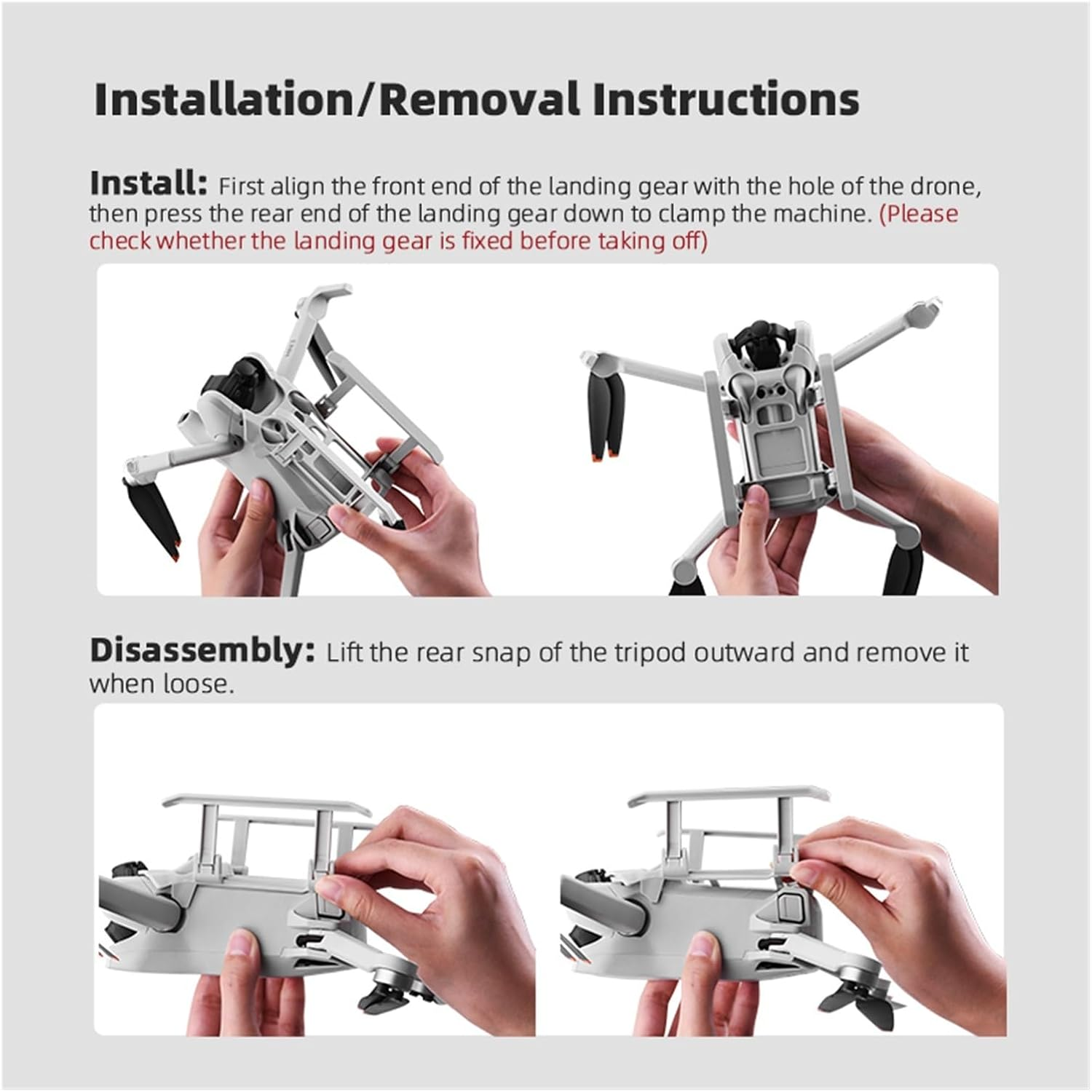 Installation/Removal Instructions

Install: First align the front end of the landing gear with the hole of the drone, then press the rear end of the landing gear down to clamp the machine. (Please check whether the landing gear is fixed before taking off)

Disassembly: Lift the rear snap of the tripod outward and remove it when loose.