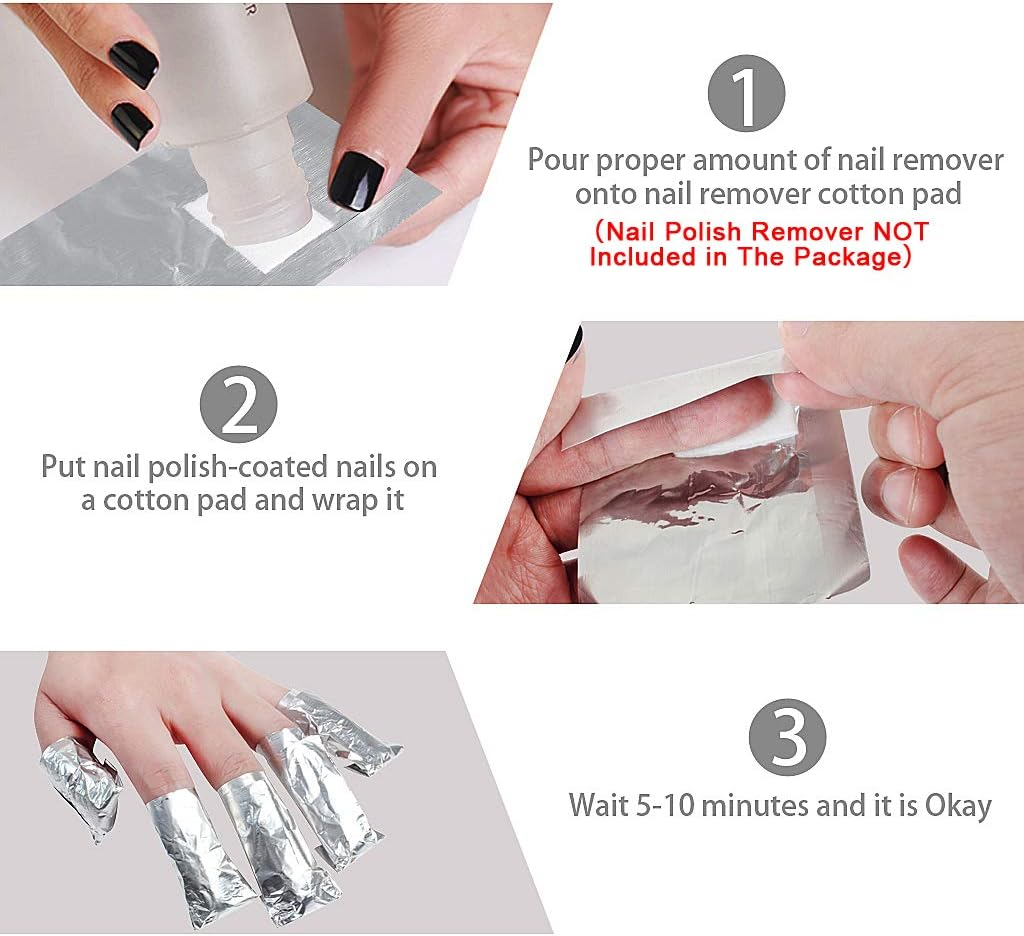 1

Pour proper amount of nail remover onto nail remover cotton pad

(Nail Polish Remover NOT Included in The Package)

2

Put nail polish-coated nails on a cotton pad and wrap it

3

Wait 5-10 minutes and it is Okay