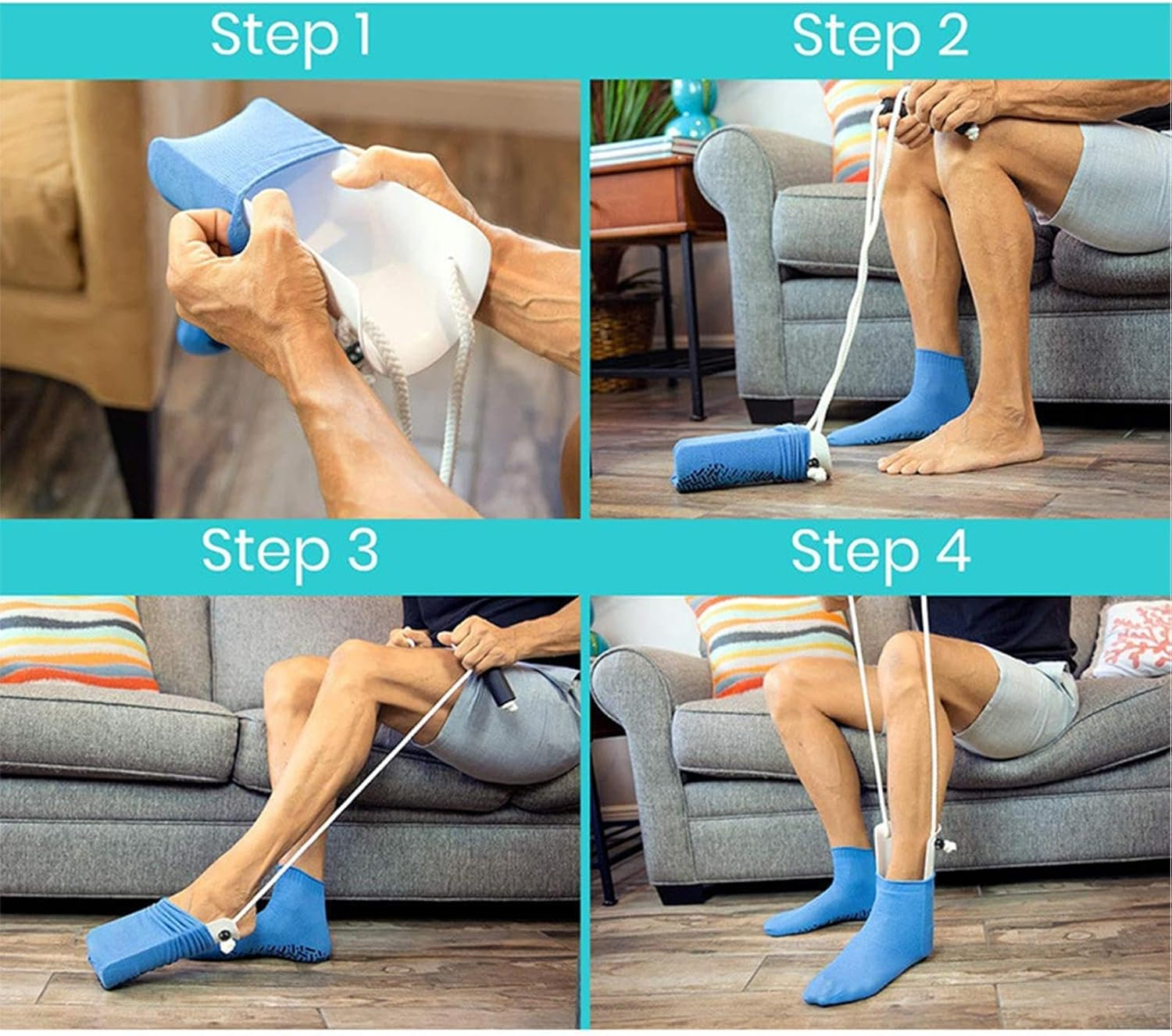 Step 1

Step 2

Step 3

Step 4