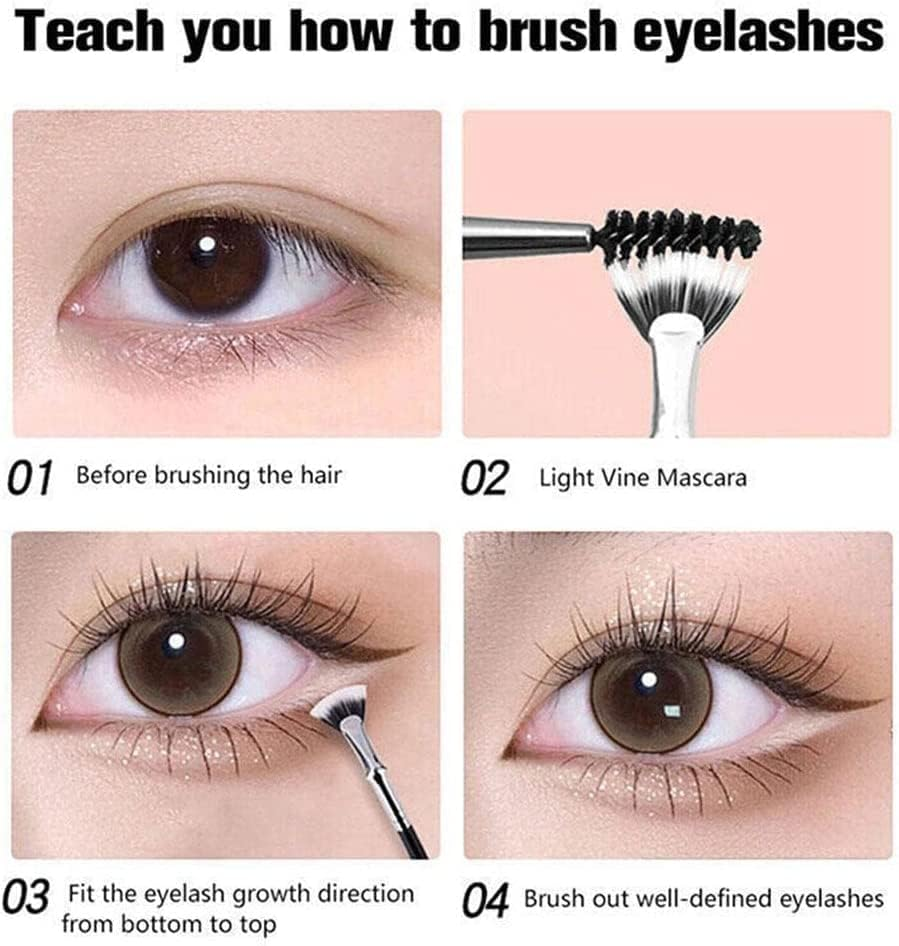 Teach you how to brush eyelashes

01 Before brushing the hair

02 Light Vine Mascara

03 Fit the eyelash growth direction from bottom to top

04 Brush out well-defined eyelashes