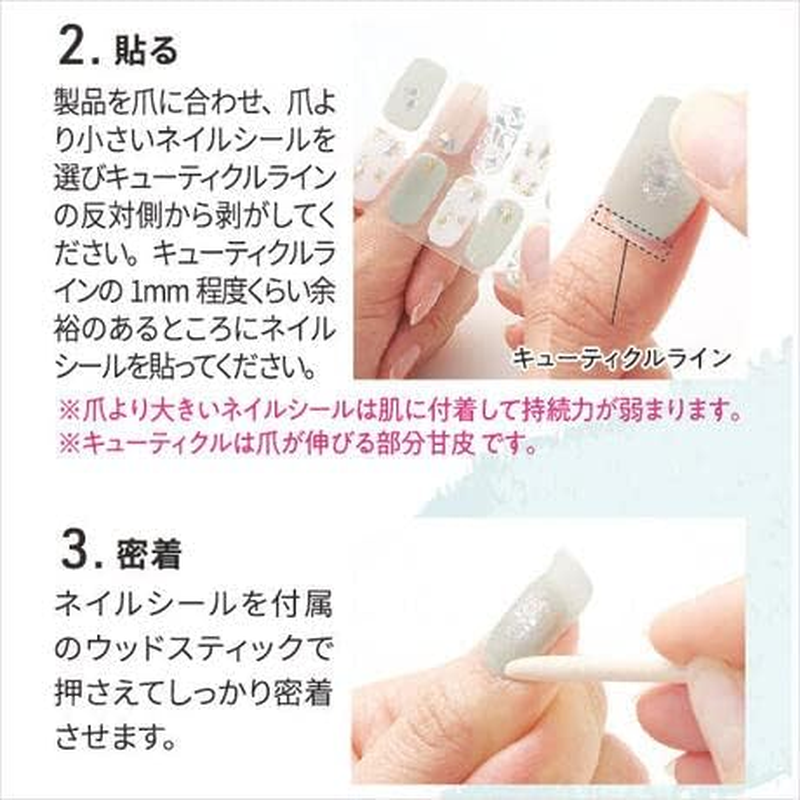 2. 貼る

製品を爪に合わせ、爪より小さいネイルシールを選びキューティクルラインの反対側から剥がしてください。キューティクルラインの 1mm 程度くらい余裕のあるところにネイルシールを貼ってください。

キューティクルライン

※爪より大きいネイルシールは肌に付着して持続力が弱まります。
※キューティクルは爪が伸びる部分甘皮 です。

3. 密着

ネイルシールを付属のウッドスティックで押さえてしっかり密着させます。