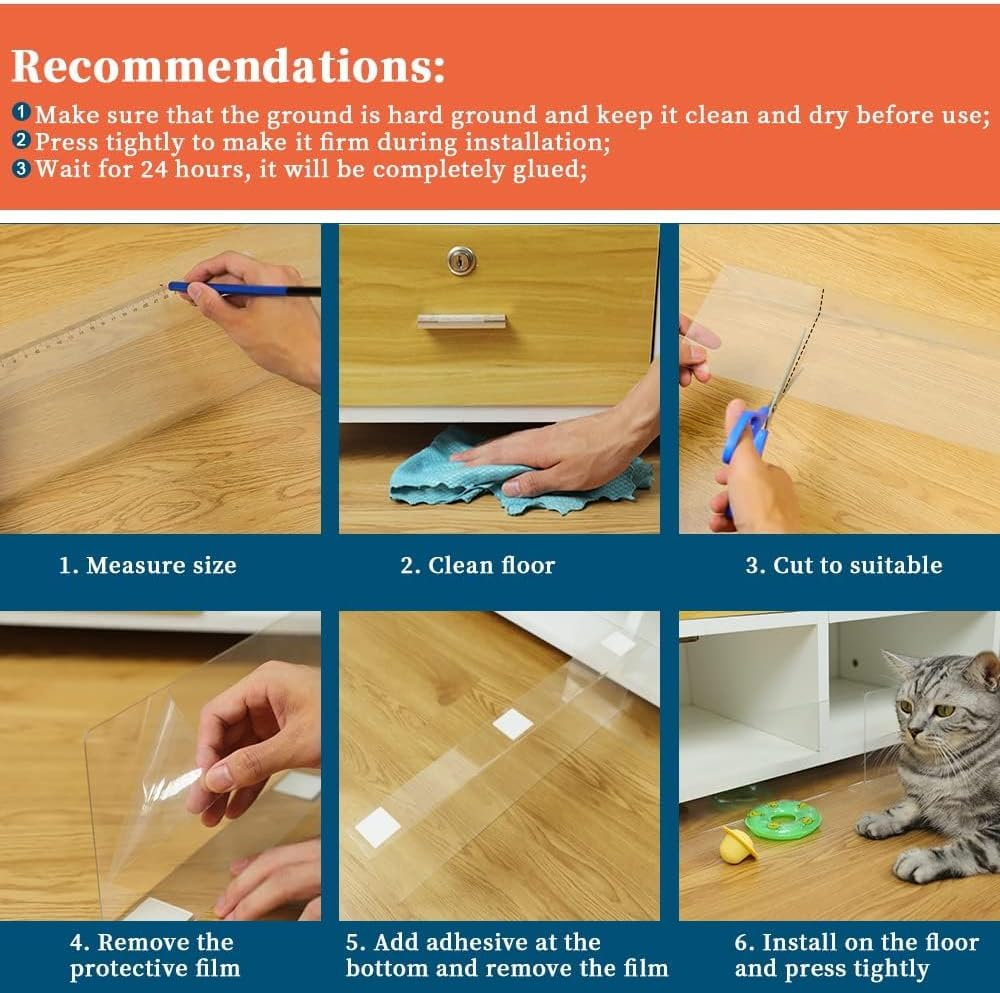 Recommendations:
❶ Make sure that the ground is hard ground and keep it clean and dry before use;
❷ Press tightly to make it firm during installation;
❸ Wait for 24 hours, it will be completely glued;

1. Measure size

2. Clean floor

3. Cut to suitable

4. Remove the protective film

5. Add adhesive at the bottom and remove the film

6. Install on the floor and press tightly