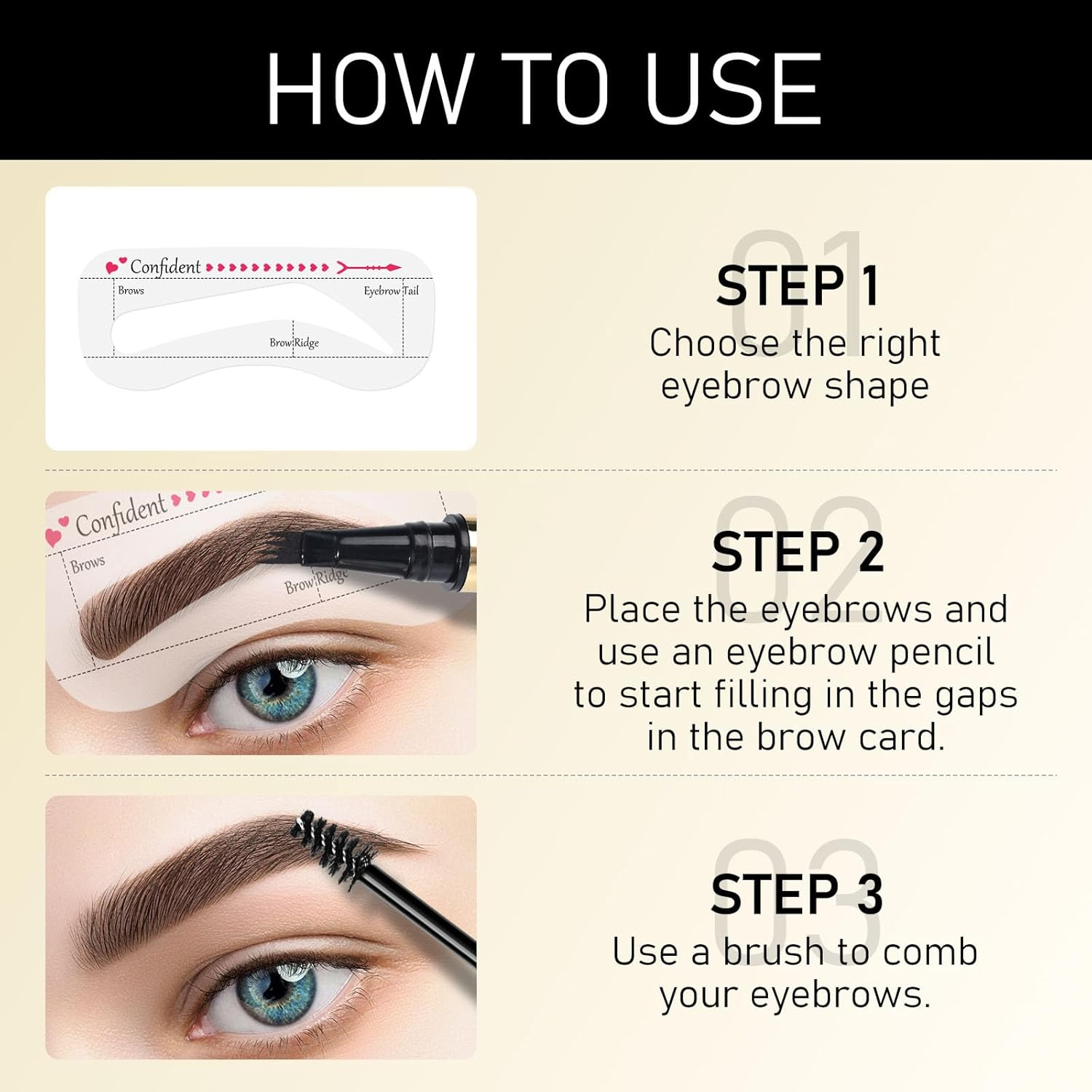 HOW TO USE

Confident

Brows

Eyebrow Tail

Brow Ridge

01

STEP 1

Choose the right eyebrow shape

Confident

Brows

Brow Ridge

02

STEP 2

Place the eyebrows and use an eyebrow pencil to start filling in the gaps in the brow card.

03

STEP 3

Use a brush to comb your eyebrows.