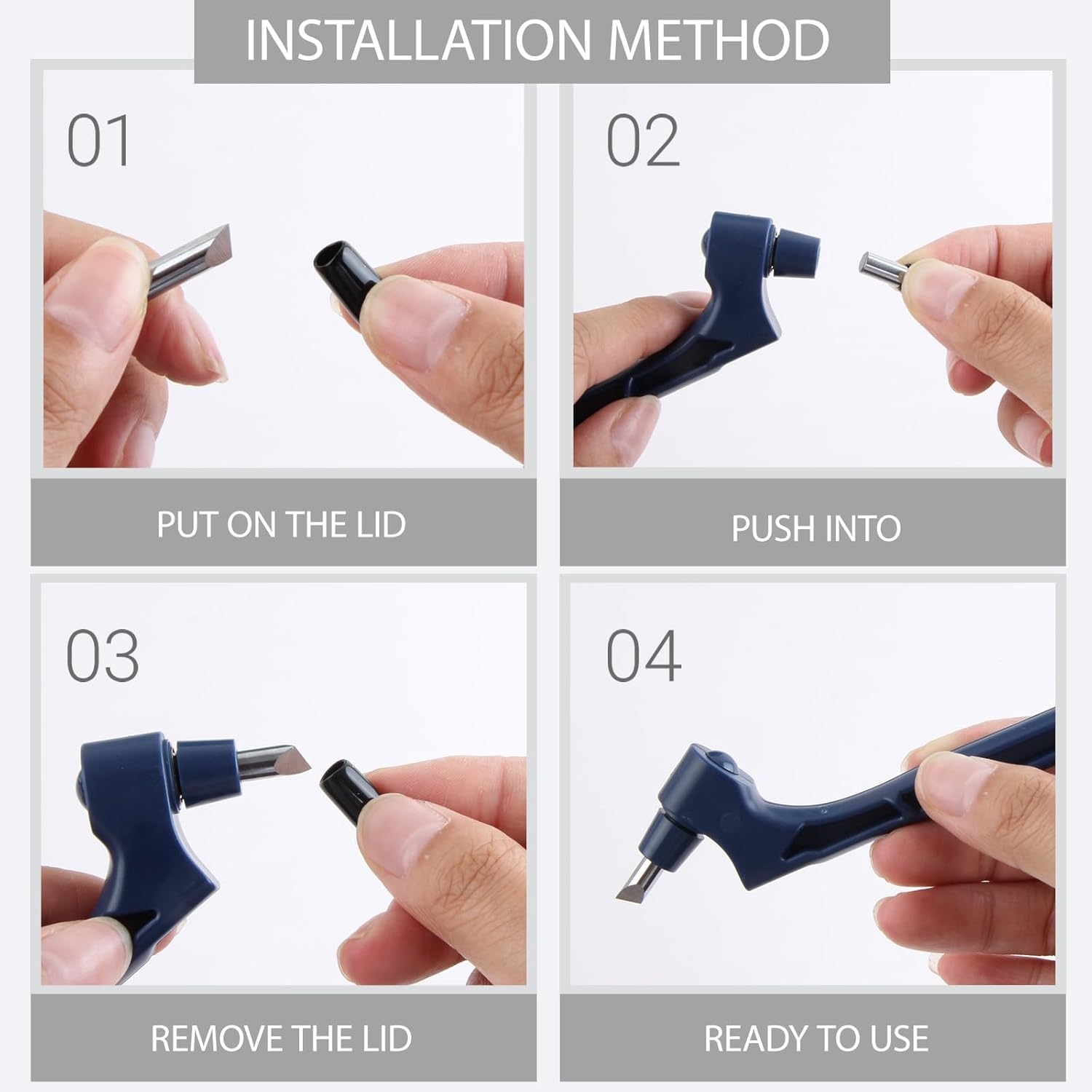 INSTALLATION METHOD

01

PUT ON THE LID

02

PUSH INTO

03

REMOVE THE LID

04

READY TO USE