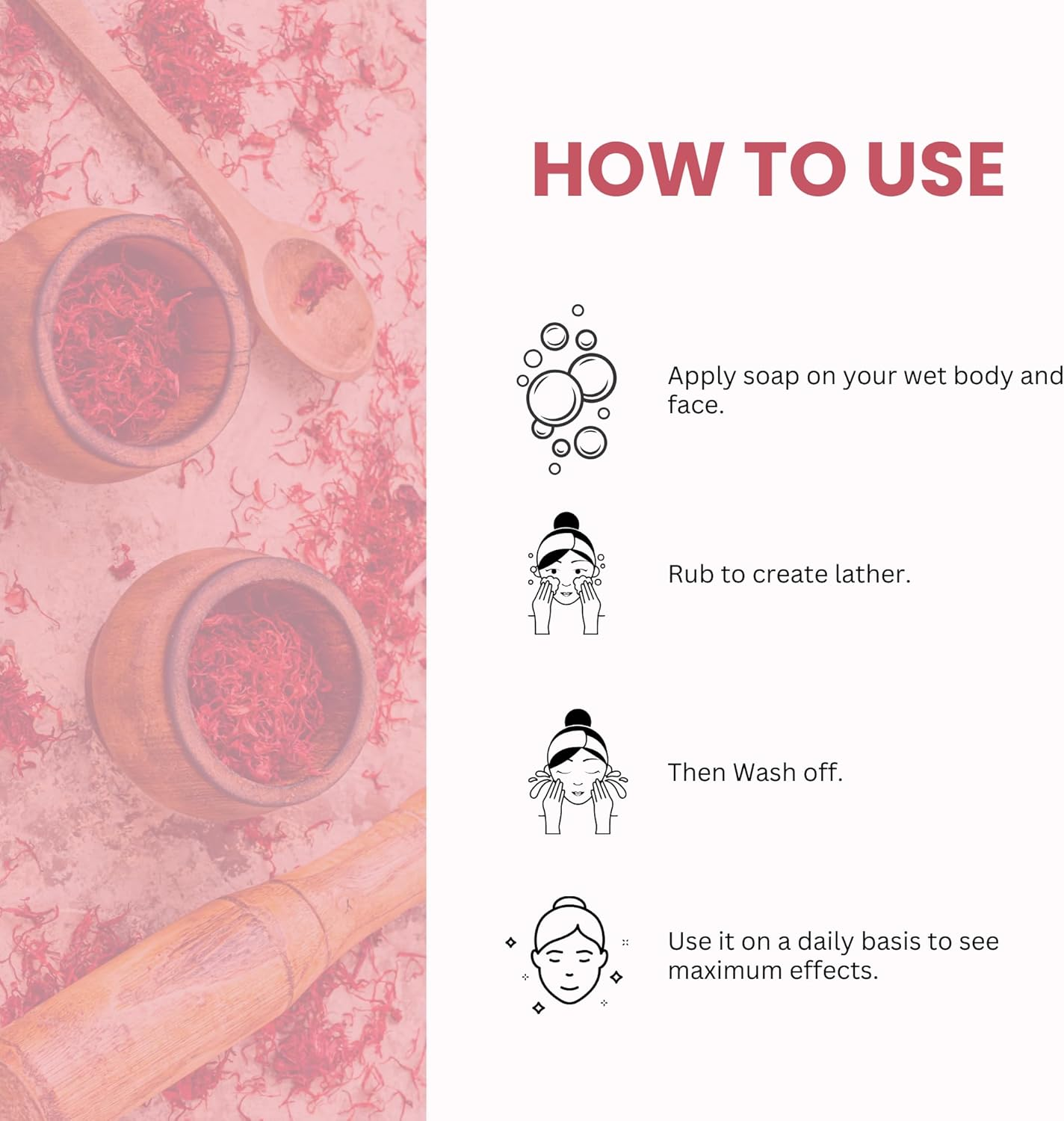 HOW TO USE

Apply soap on your wet body and face.

Rub to create lather.

Then Wash off.

Use it on a daily basis to see maximum effects.