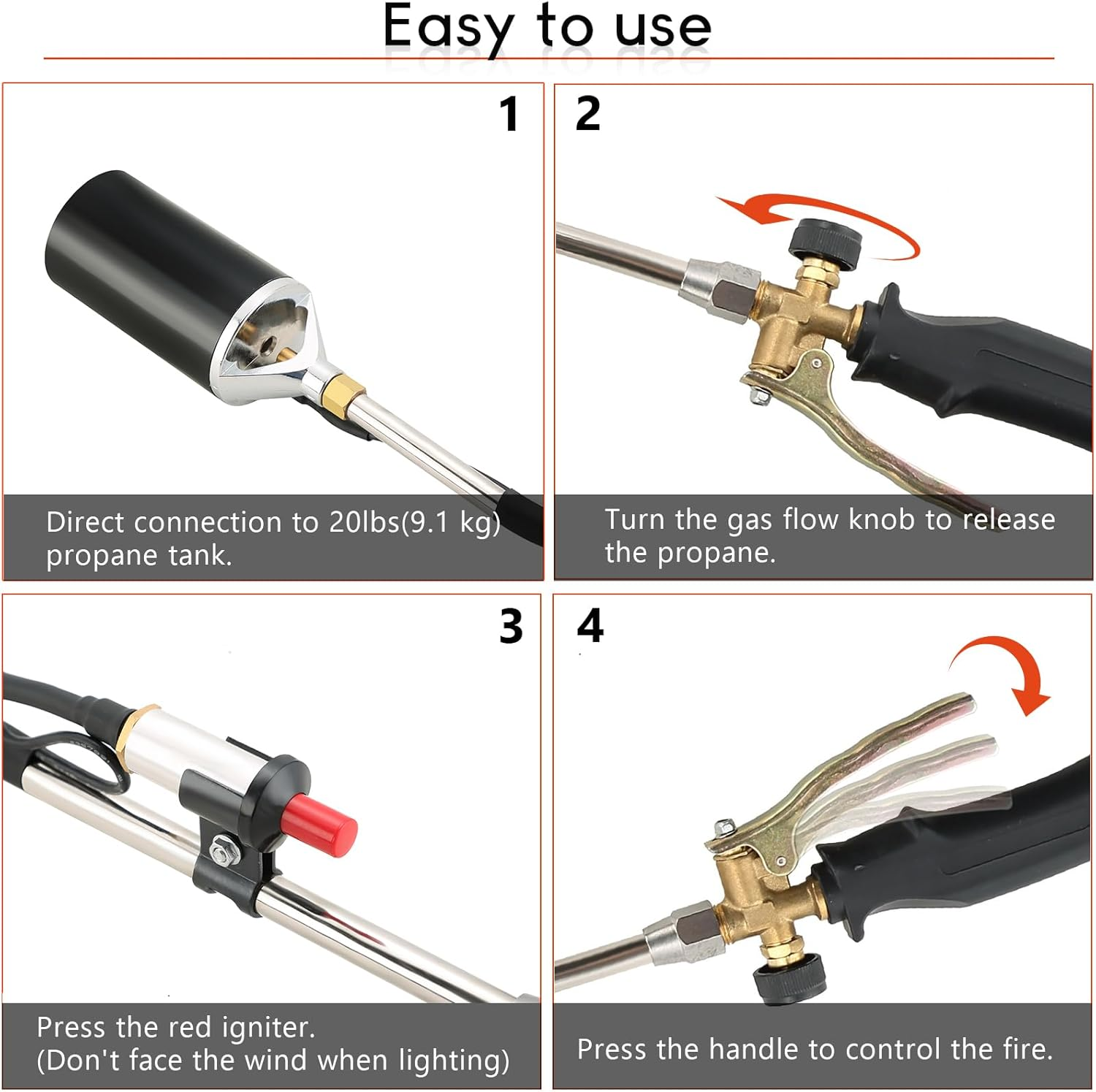 Easy to use

1

Direct connection to 20lbs(9.1 kg) propane tank.

2

Turn the gas flow knob to release the propane.

3

Press the red igniter.
(Don't face the wind when lighting)

4

Press the handle to control the fire.