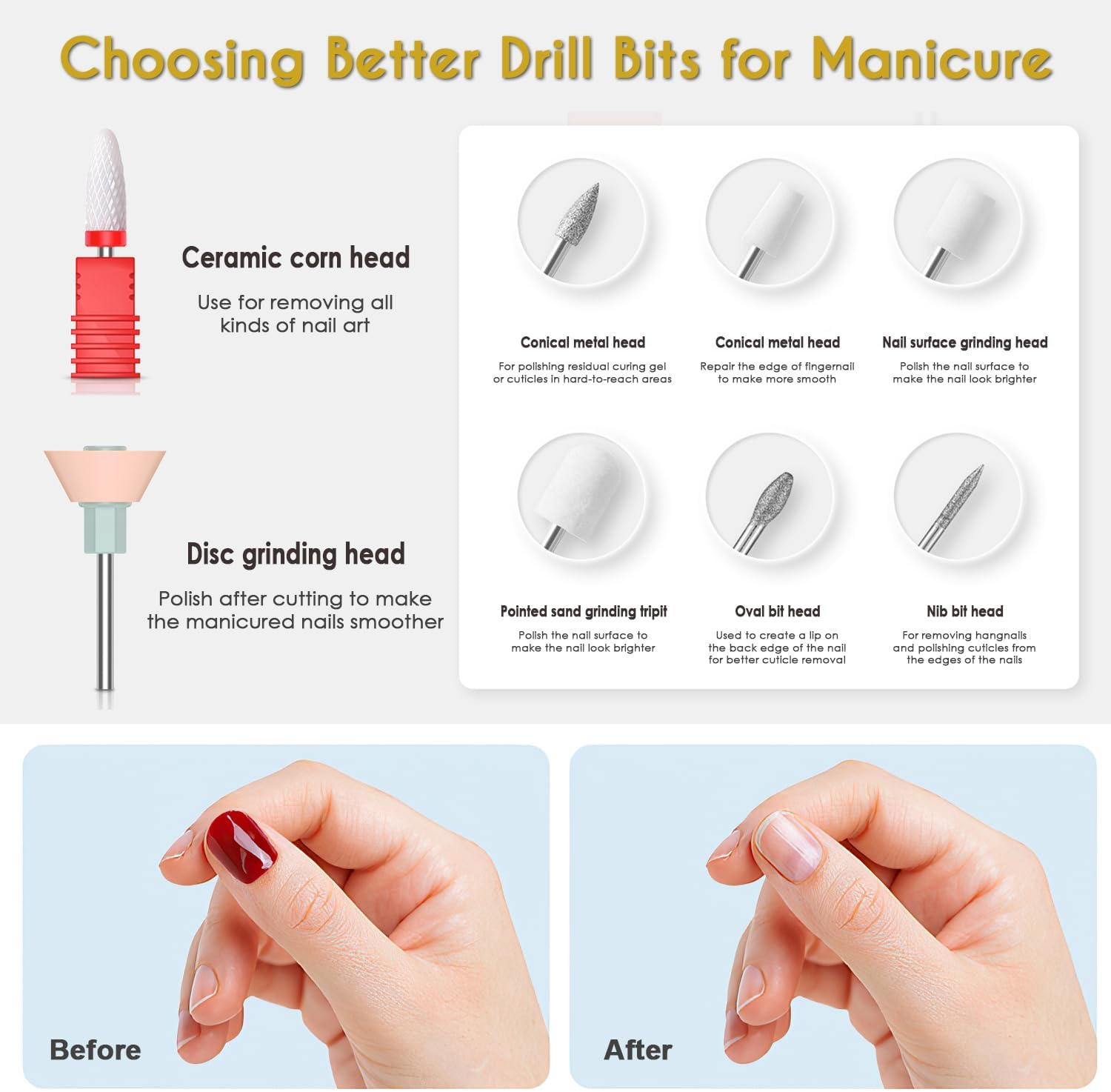 Choosing Better Drill Bits for Manicure

Ceramic corn head

Use for removing all kinds of nail art

Disc grinding head

Polish after cutting to make the manicured nails smoother

Conical metal head

For polishing residual curing gel or cuticles in hard-to-reach areas

Conical metal head

Repair the edge of fingernail to make more smooth

Nail surface grinding head

Polish the nail surface to make the nail look brighter

Pointed sand grinding tripit

Polish the nail surface to make the nail look brighter

Oval bit head

Used to create a lip on the back edge of the nail for better cuticle removal

Nib bit head

For removing hangnails and polishing cuticles from the edges of the nails

Before

After