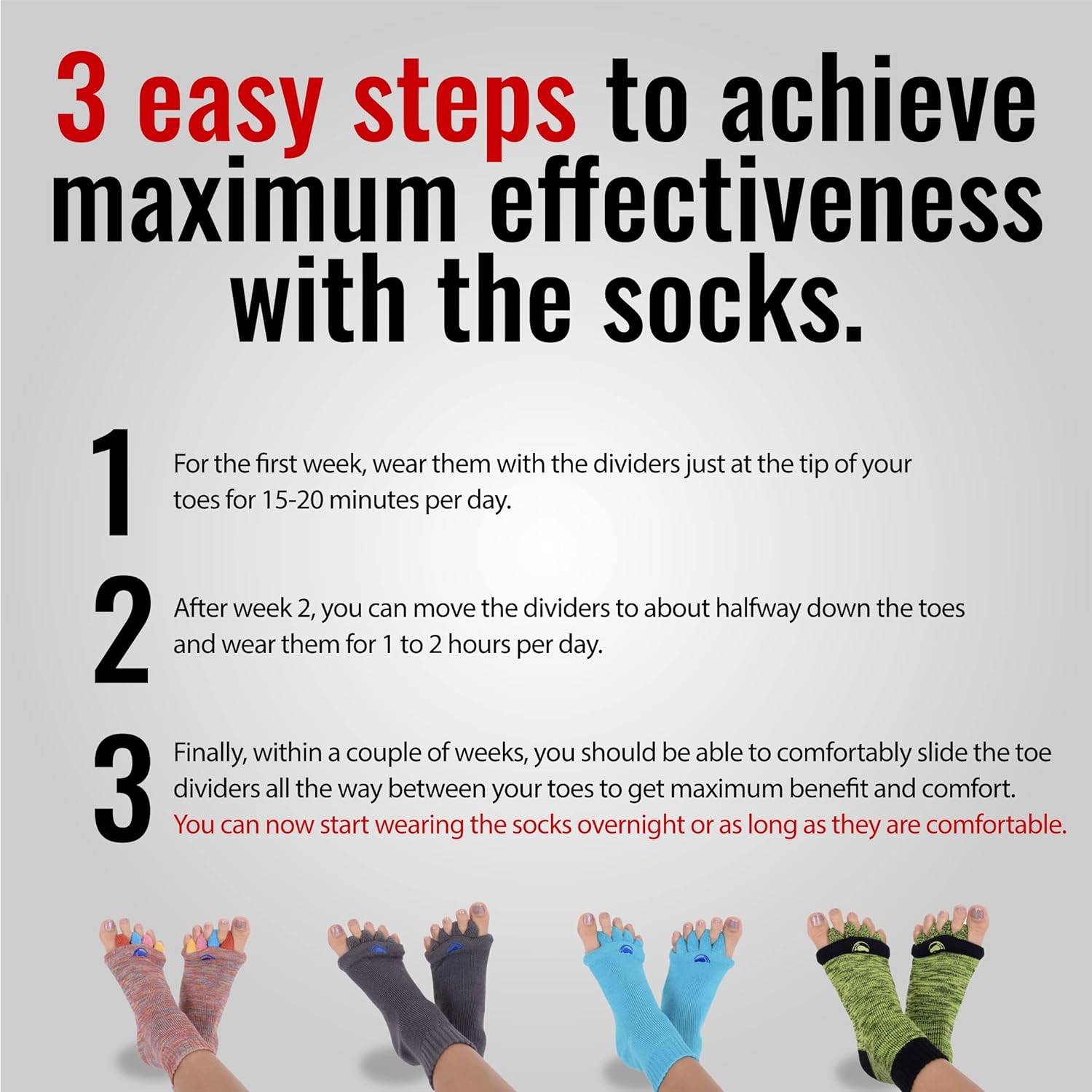 3 easy steps to achieve maximum effectiveness with the socks.

1 For the first week, wear them with the dividers just at the tip of your toes for 15-20 minutes per day.

2 After week 2, you can move the dividers to about halfway down the toes and wear them for 1 to 2 hours per day.

3 Finally, within a couple of weeks, you should be able to comfortably slide the toe dividers all the way between your toes to get maximum benefit and comfort. You can now start wearing the socks overnight or as long as they are comfortable.