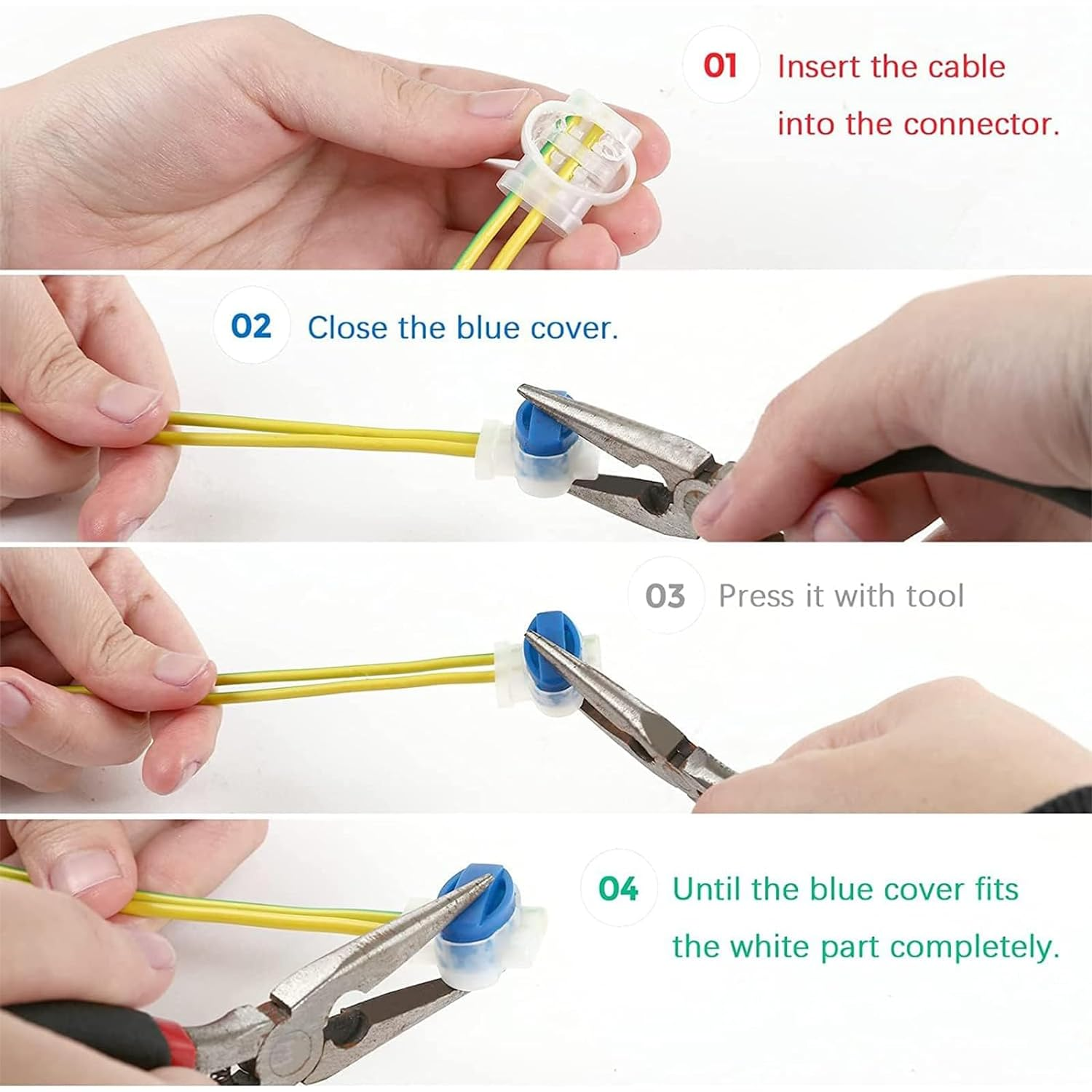 01 Insert the cable into the connector.

02 Close the blue cover.

03 Press it with tool

04 Until the blue cover fits the white part completely.