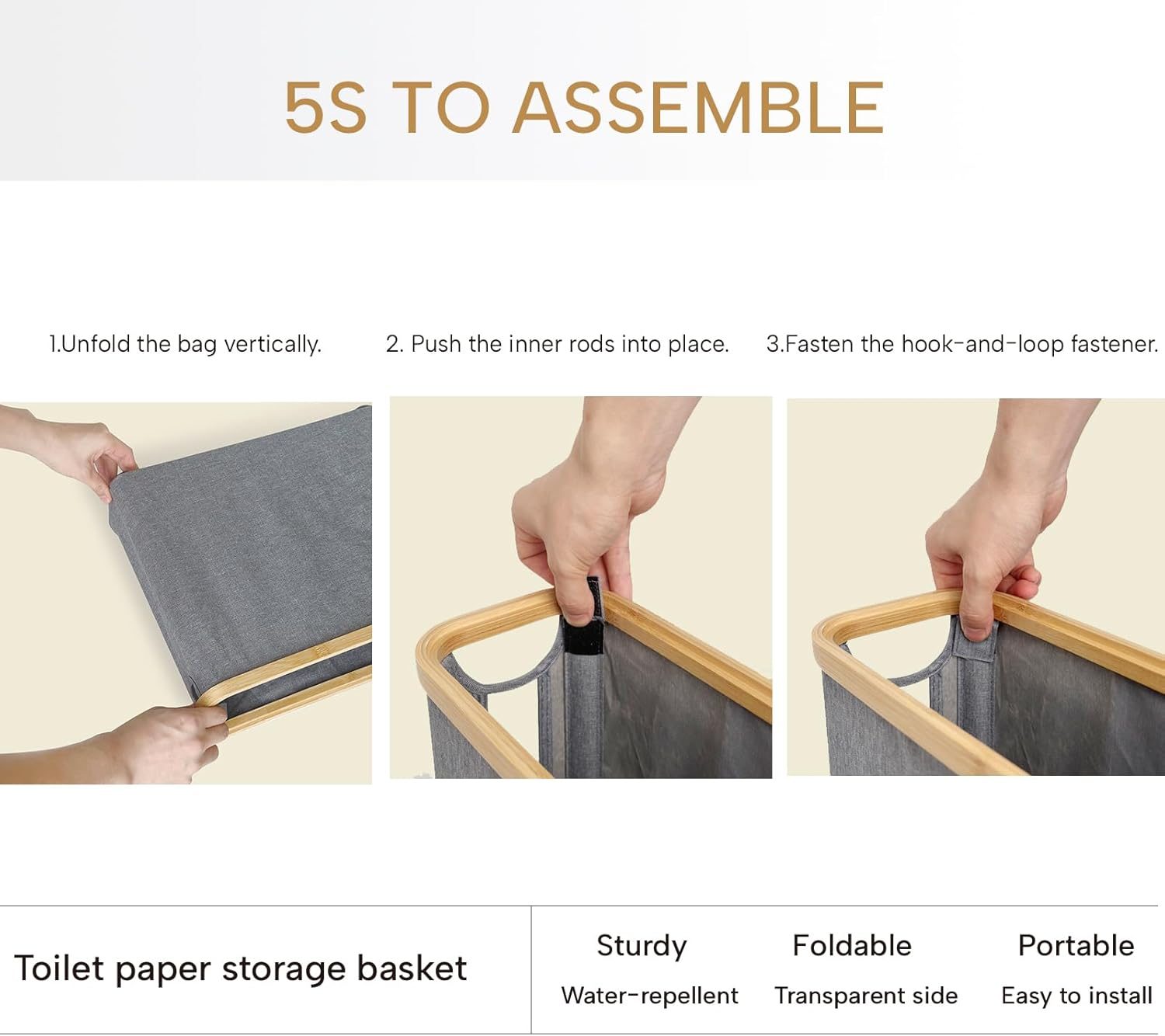 5S TO ASSEMBLE

1.Unfold the bag vertically.

2. Push the inner rods into place.

3.Fasten the hook-and-loop fastener.

Toilet paper storage basket

Sturdy
Water-repellent

Foldable
Transparent side

Portable
Easy to install