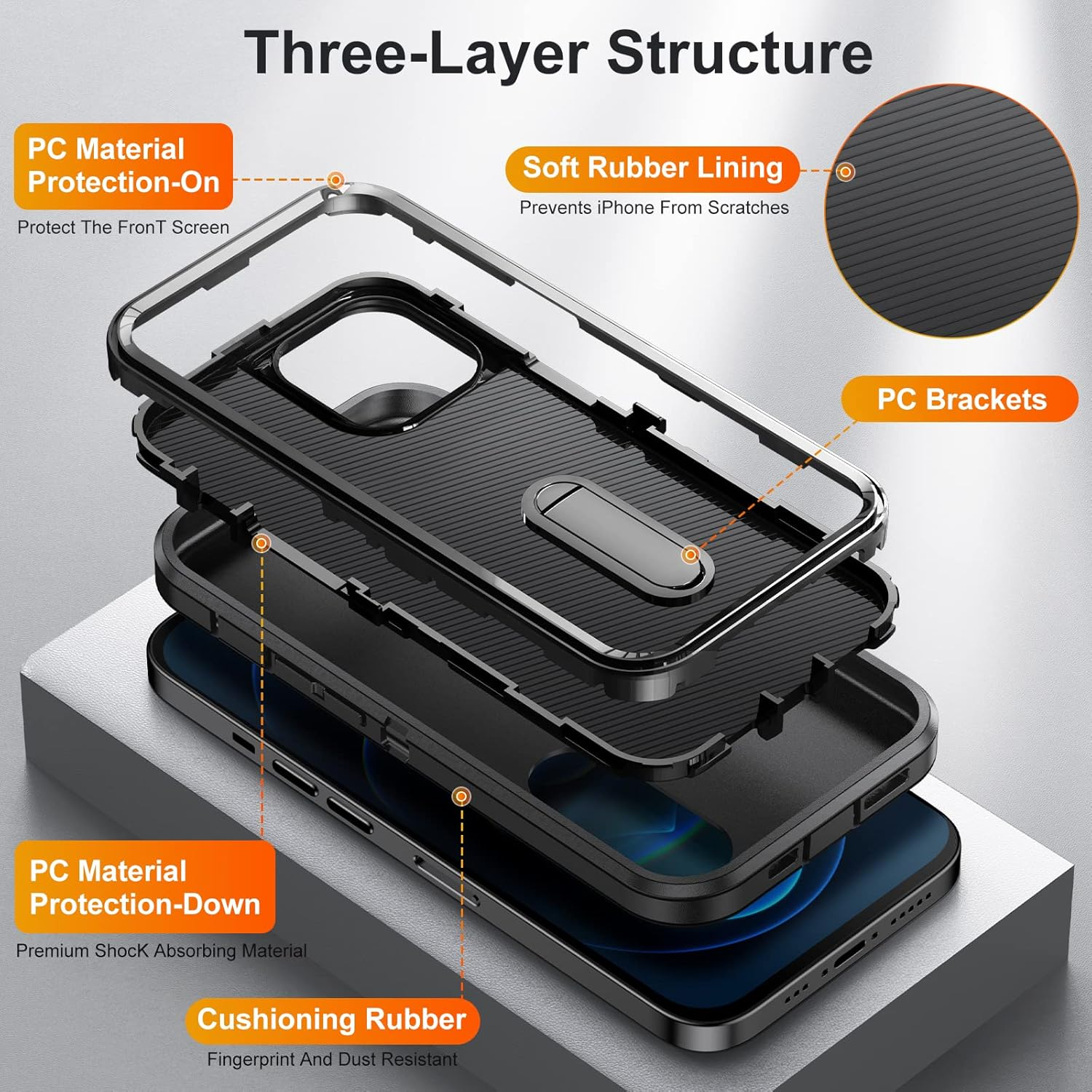 Three-Layer Structure

PC Material Protection-On

Protect The FronT Screen

Soft Rubber Lining

Prevents iPhone From Scratches

PC Brackets

PC Material Protection-Down

Premium ShocK Absorbing Material

Cushioning Rubber

Fingerprint And Dust Resistant