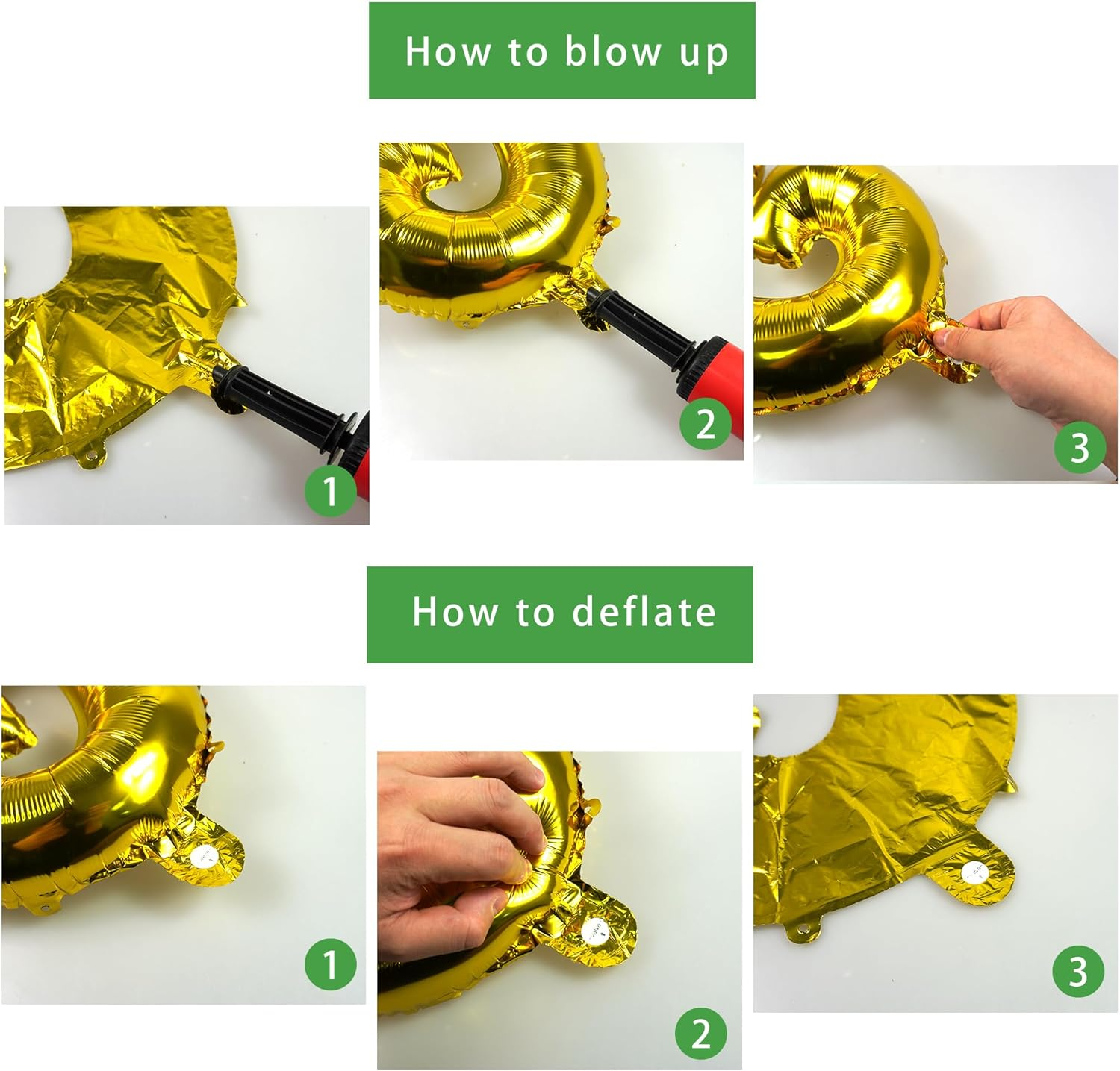 How to blow up

1

2

3

How to deflate

1

2

3