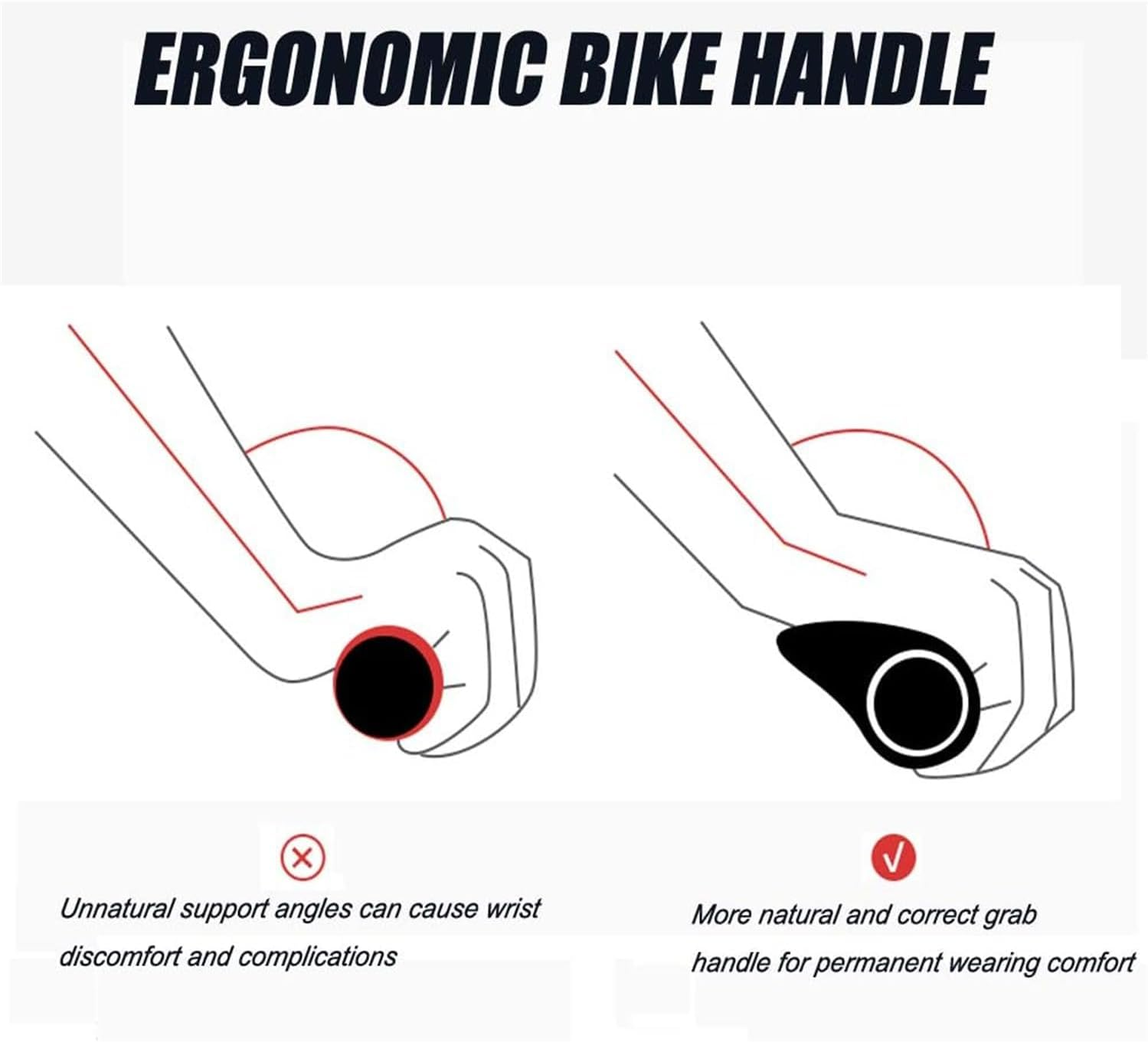 ERGONOMIC BIKE HANDLE

Unnatural support angles can cause wrist discomfort and complications

More natural and correct grab handle for permanent wearing comfort