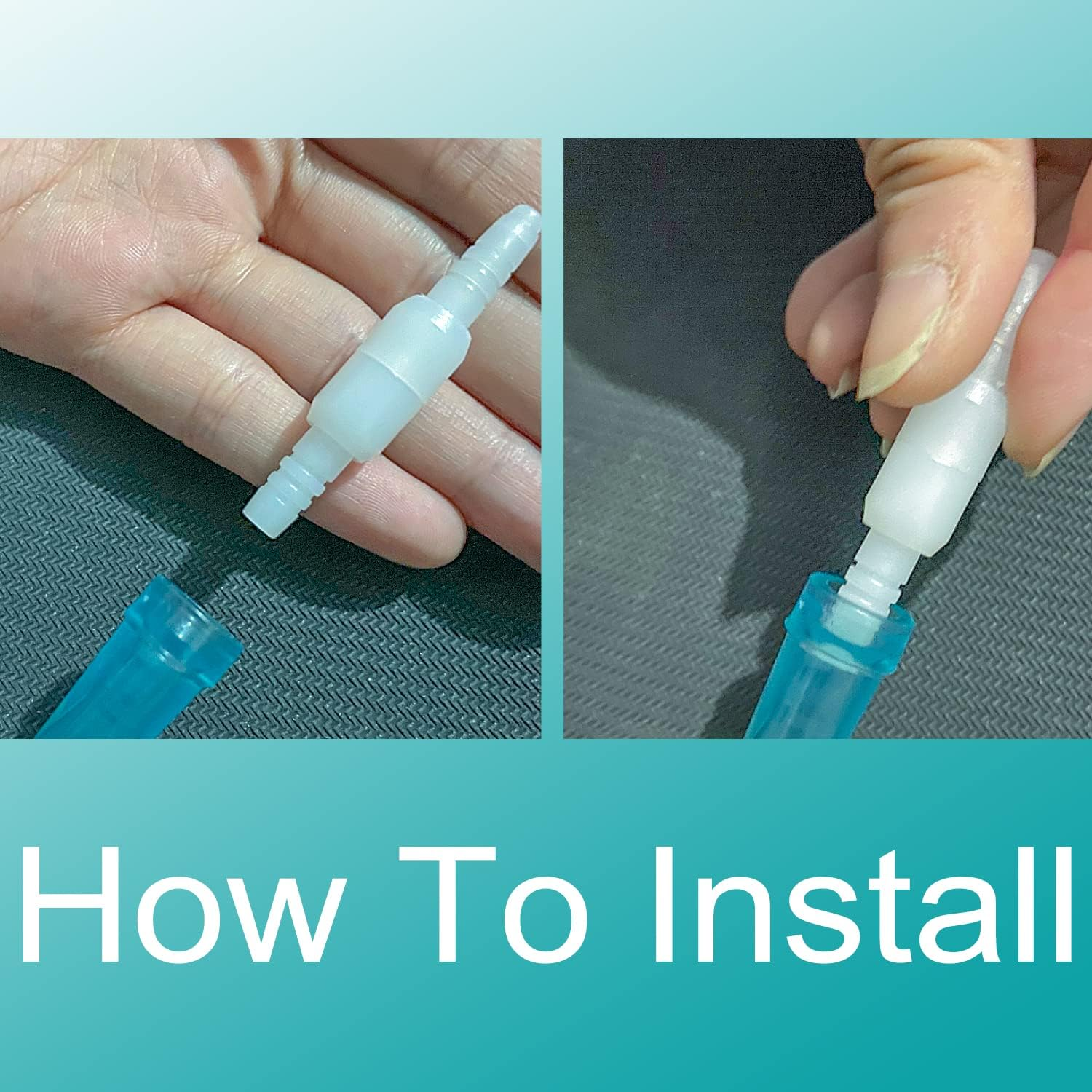 How To Install