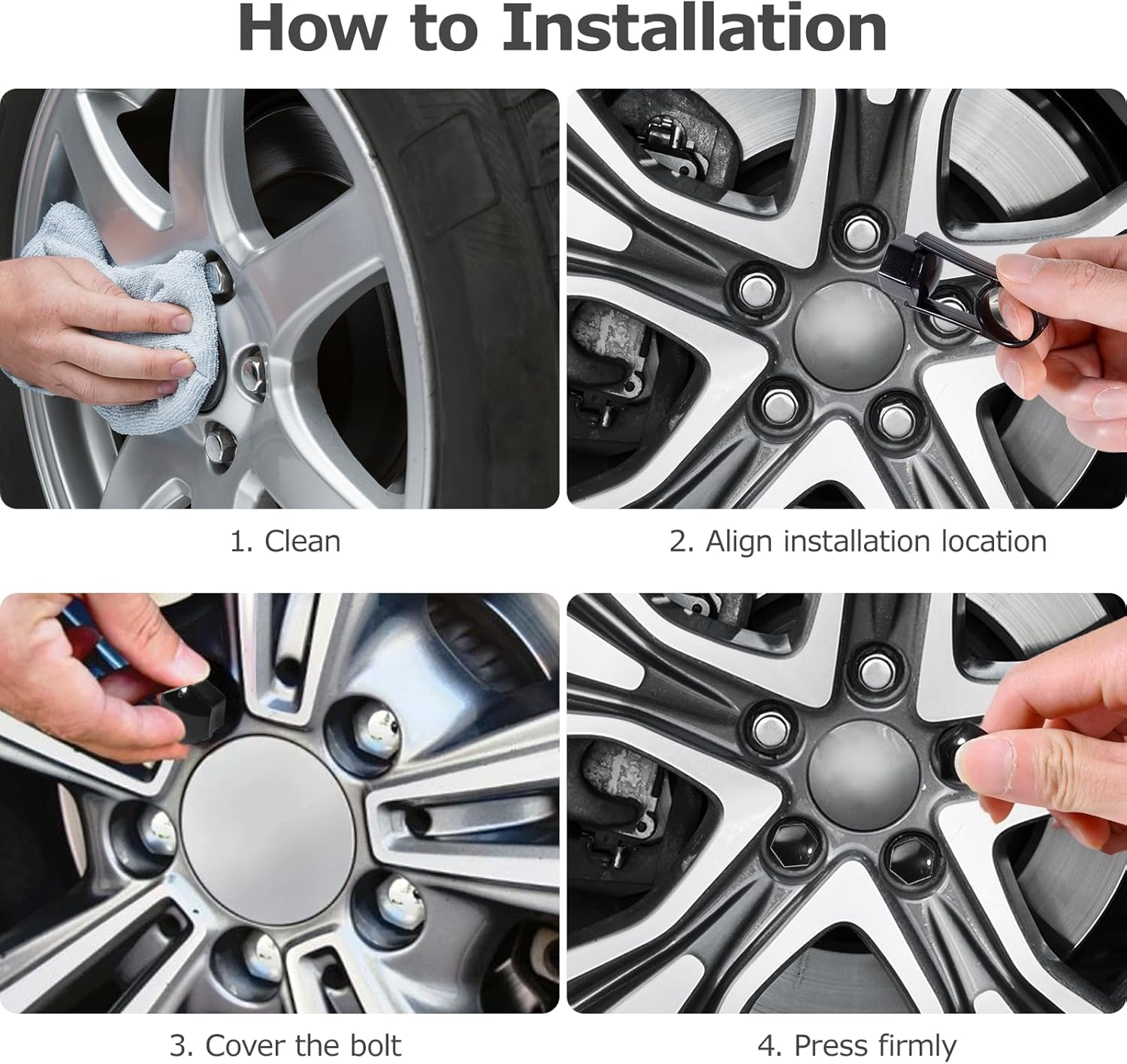 How to Installation

1. Clean

2. Align installation location

3. Cover the bolt

4. Press firmly