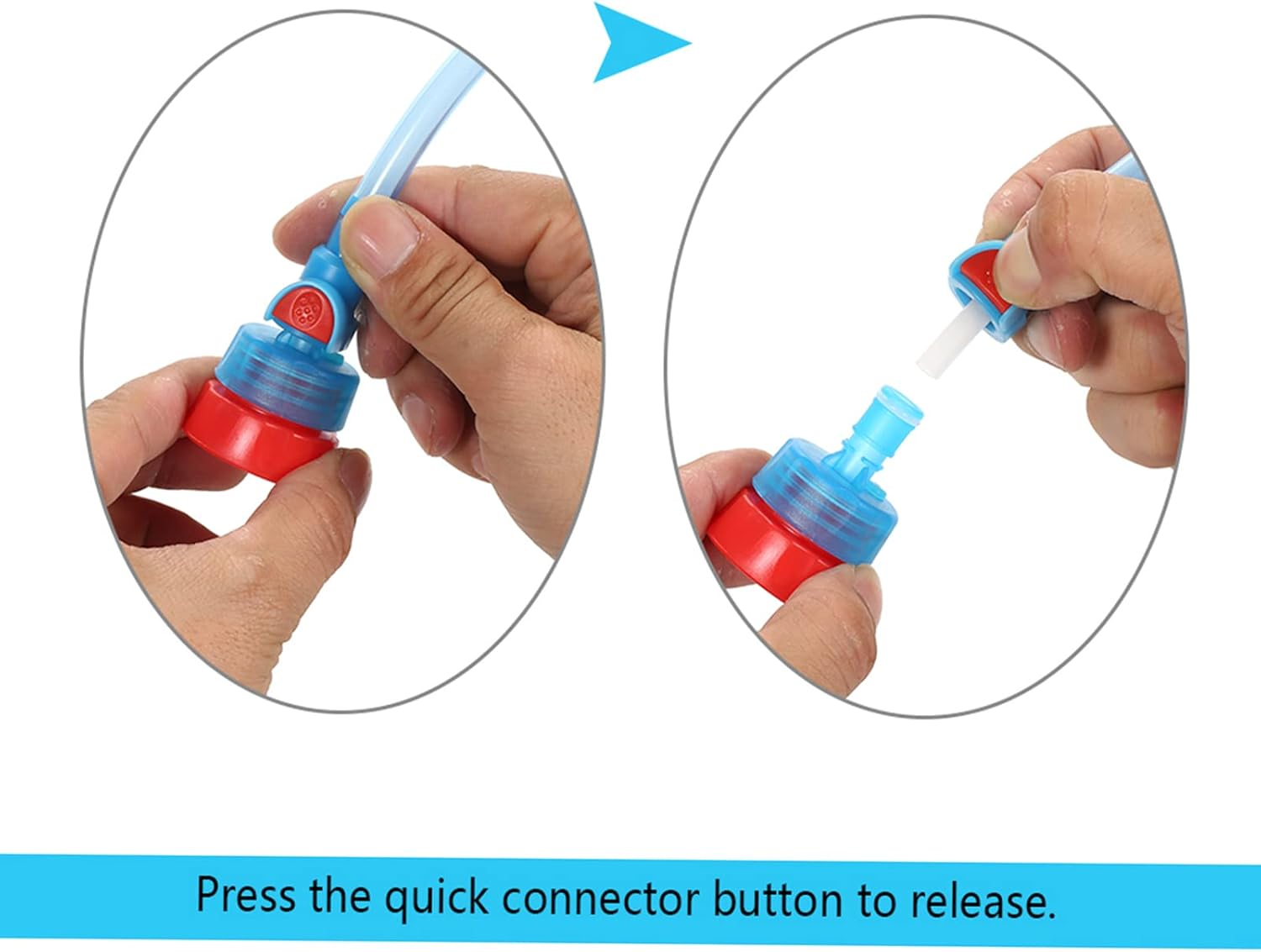 Press the quick connector button to release.