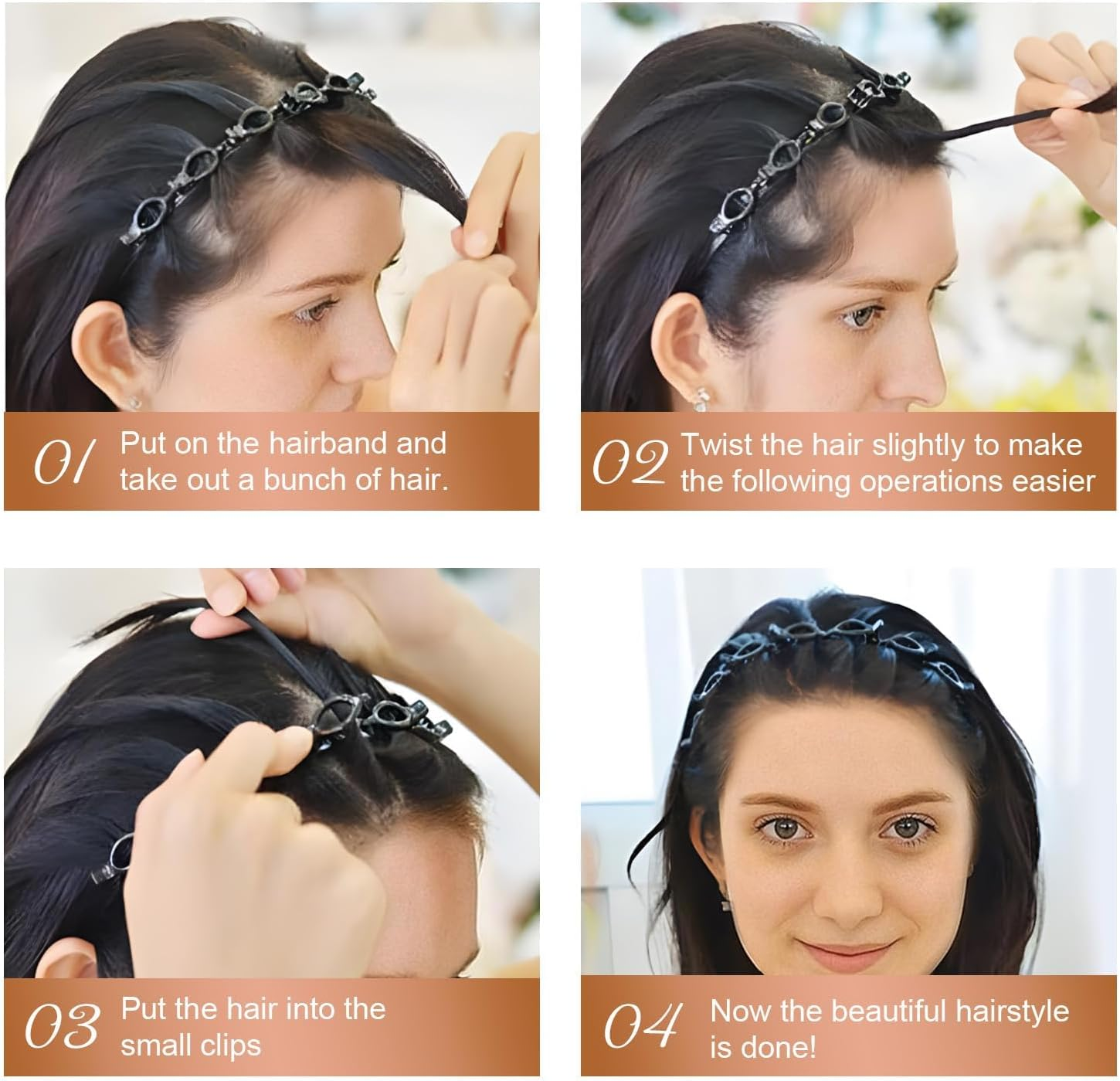 01 Put on the hairband and take out a bunch of hair.

02 Twist the hair slightly to make the following operations easier

03 Put the hair into the small clips

04 Now the beautiful hairstyle is done!