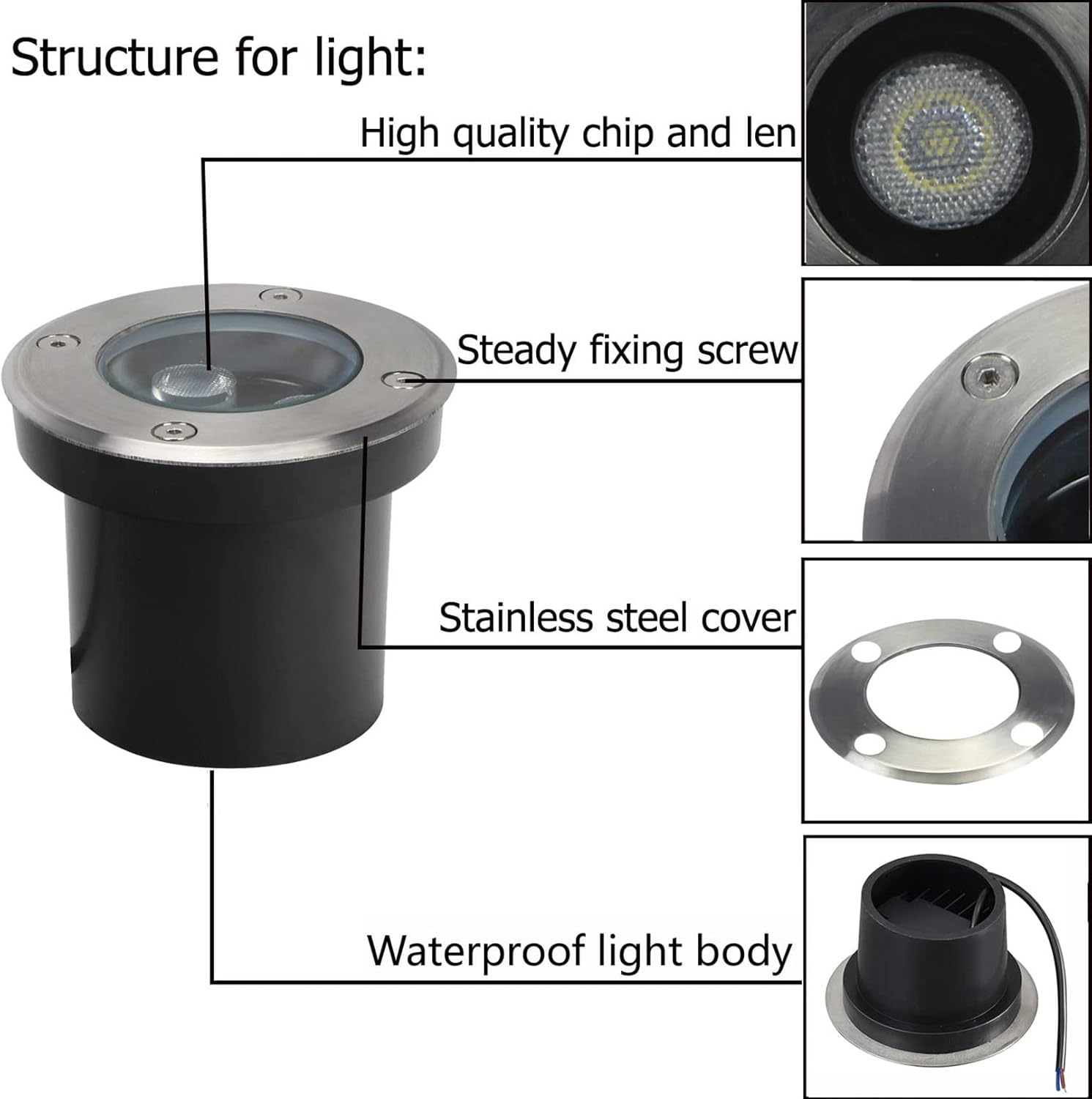 Structure for light:

High quality chip and len

Steady fixing screw

Stainless steel cover

Waterproof light body