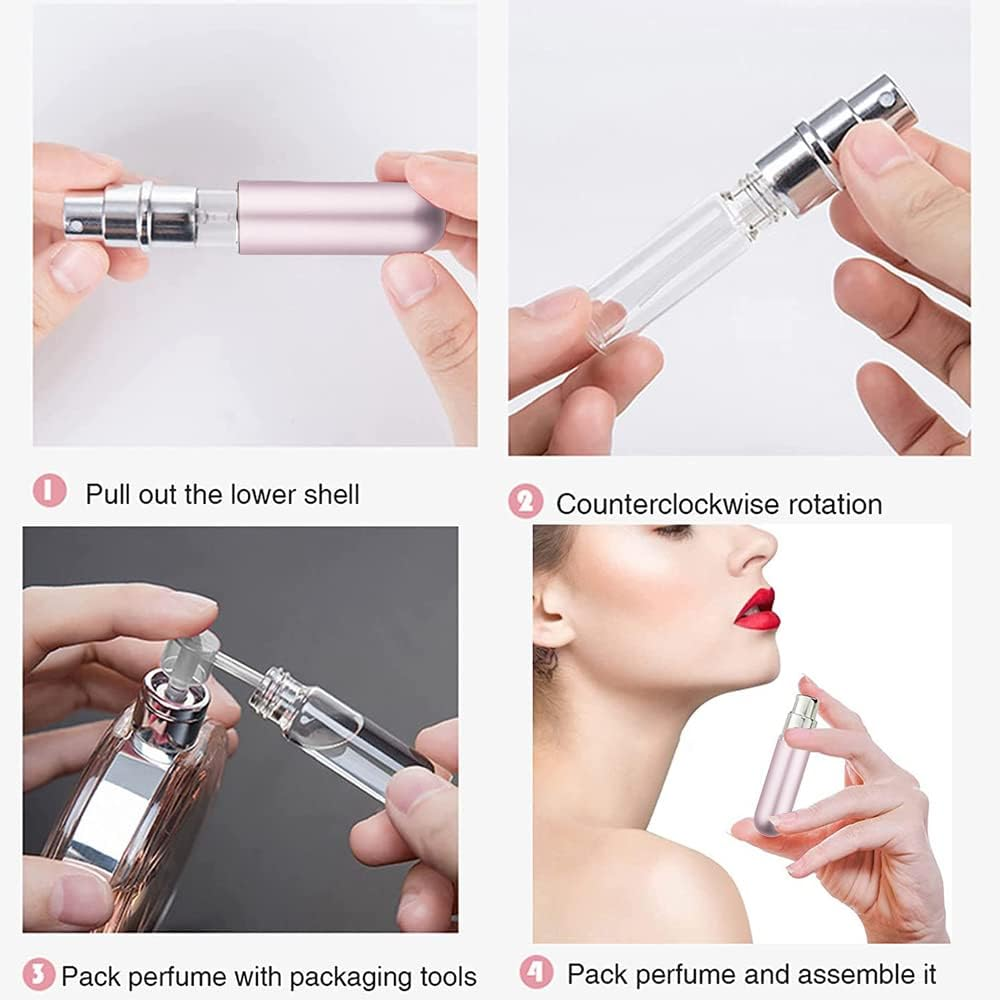 1 Pull out the lower shell

2 Counterclockwise rotation

3 Pack perfume with packaging tools

4 Pack perfume and assemble it