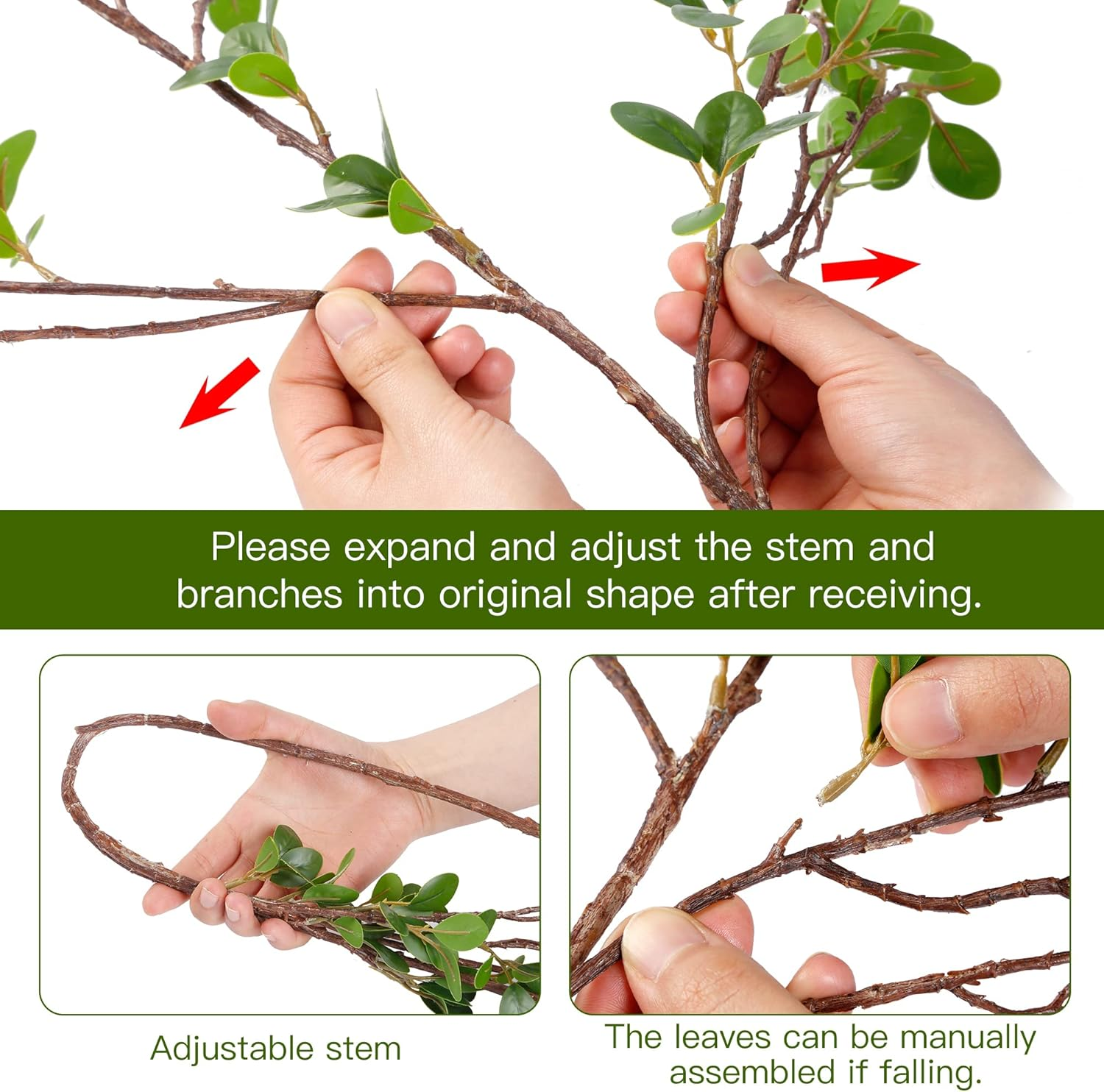 Please expand and adjust the stem and branches into original shape after receiving.

Adjustable stem

The leaves can be manually assembled if falling.