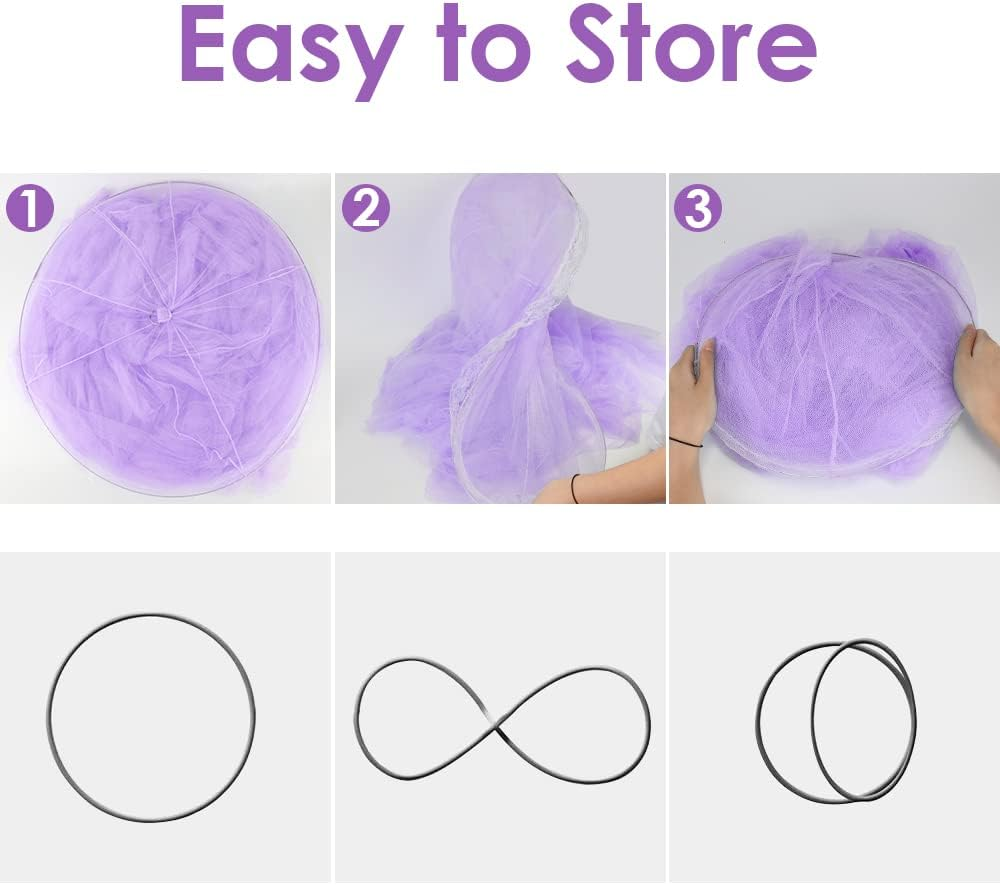 Easy to Store

1

2

3