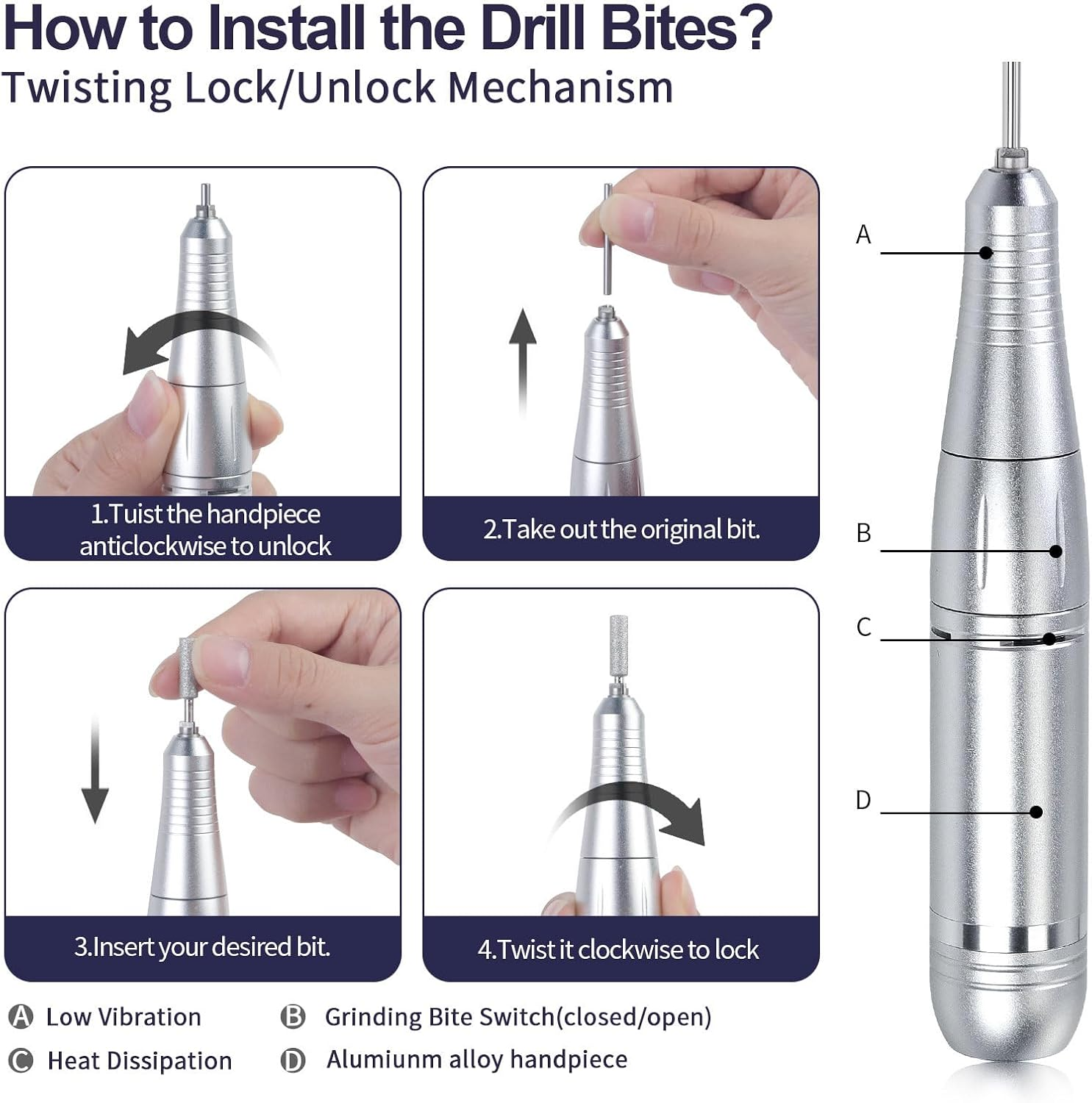 How to Install the Drill Bites?
Twisting Lock/Unlock Mechanism

1.Tuist the handpiece anticlockwise to unlock

2.Take out the original bit.

3.Insert your desired bit.

4.Twist it clockwise to lock

A

B

C

D

A Low Vibration
B Grinding Bite Switch(closed/open)
C Heat Dissipation
D Alumiunm alloy handpiece