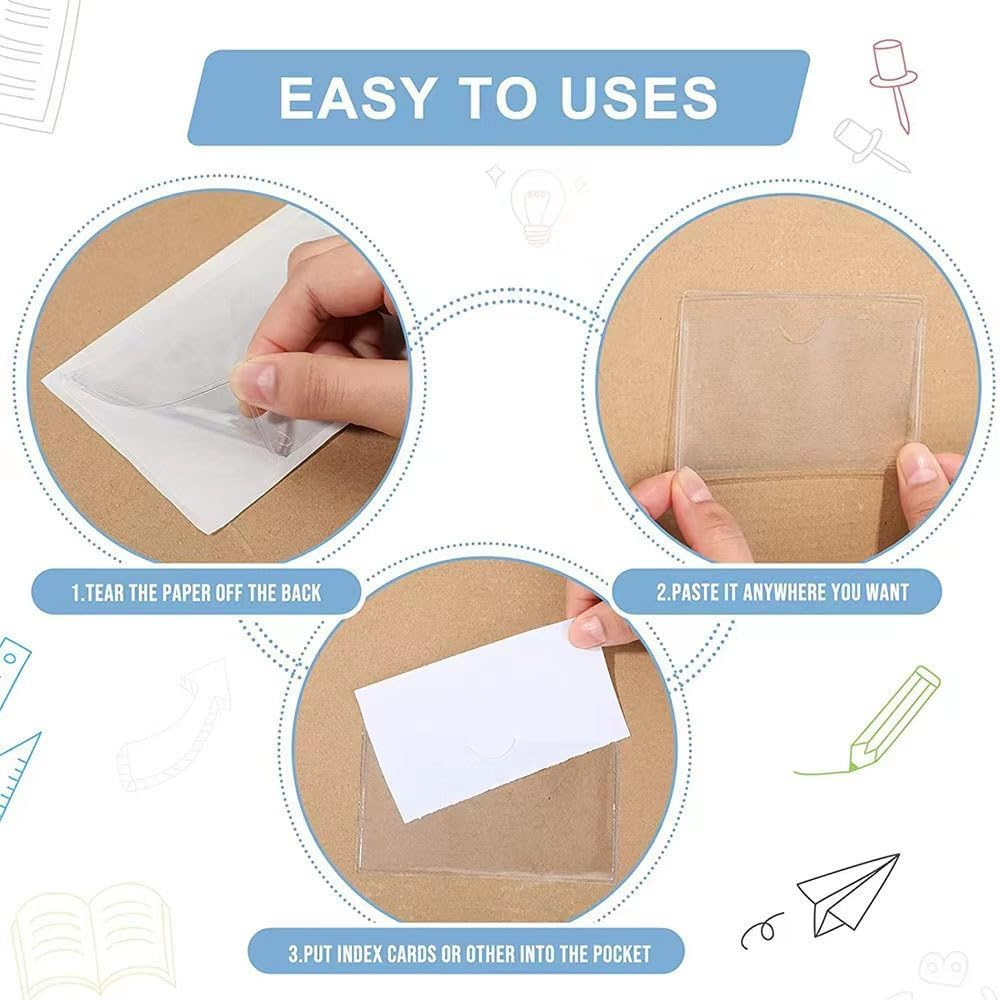 EASY TO USES

1.TEAR THE PAPER OFF THE BACK

2.PASTE IT ANYWHERE YOU WANT

3.PUT INDEX CARDS OR OTHER INTO THE POCKET