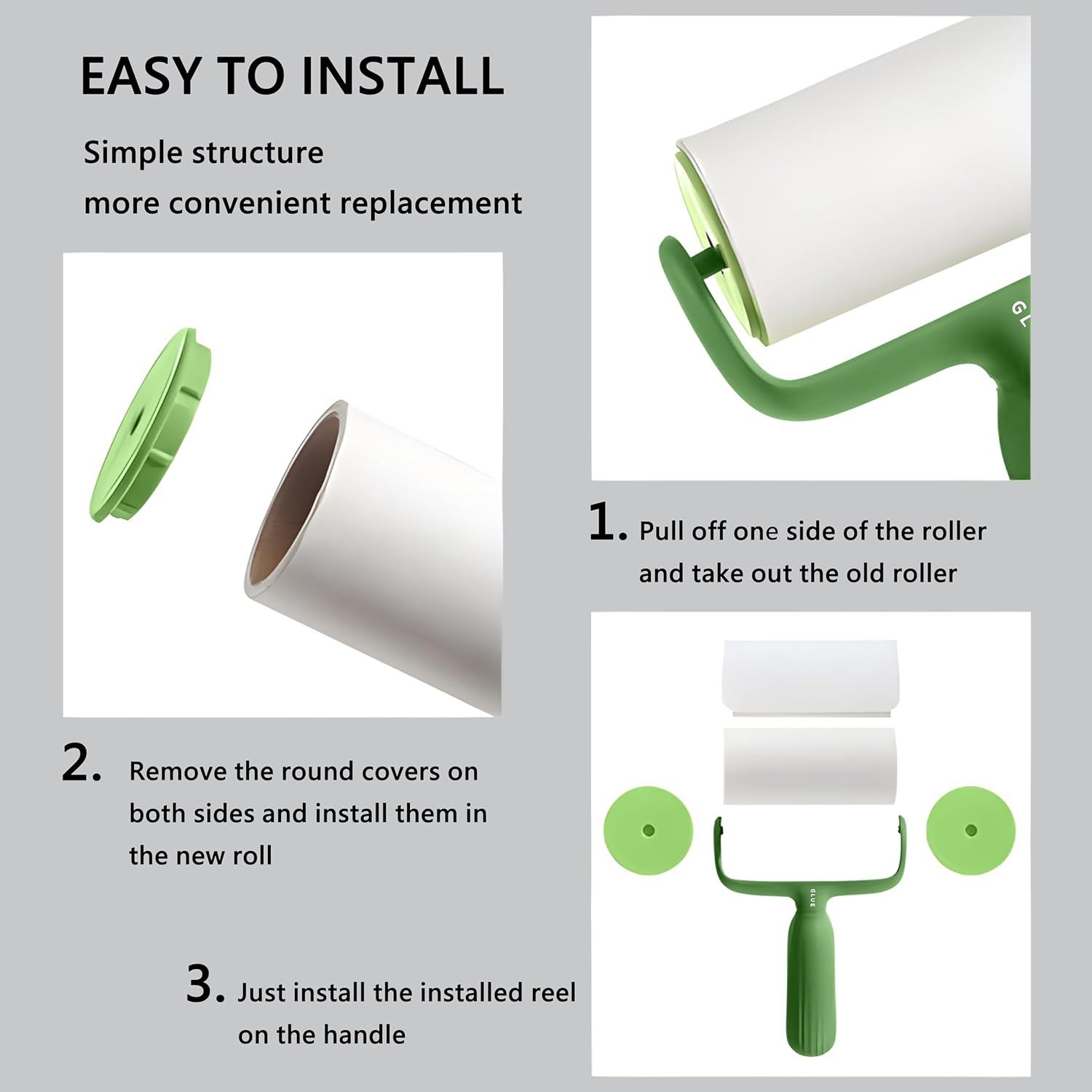 EASY TO INSTALL

Simple structure
more convenient replacement

GL

1. Pull off one side of the roller and take out the old roller

2. Remove the round covers on both sides and install them in the new roll

GLUE

3. Just install the installed reel on the handle