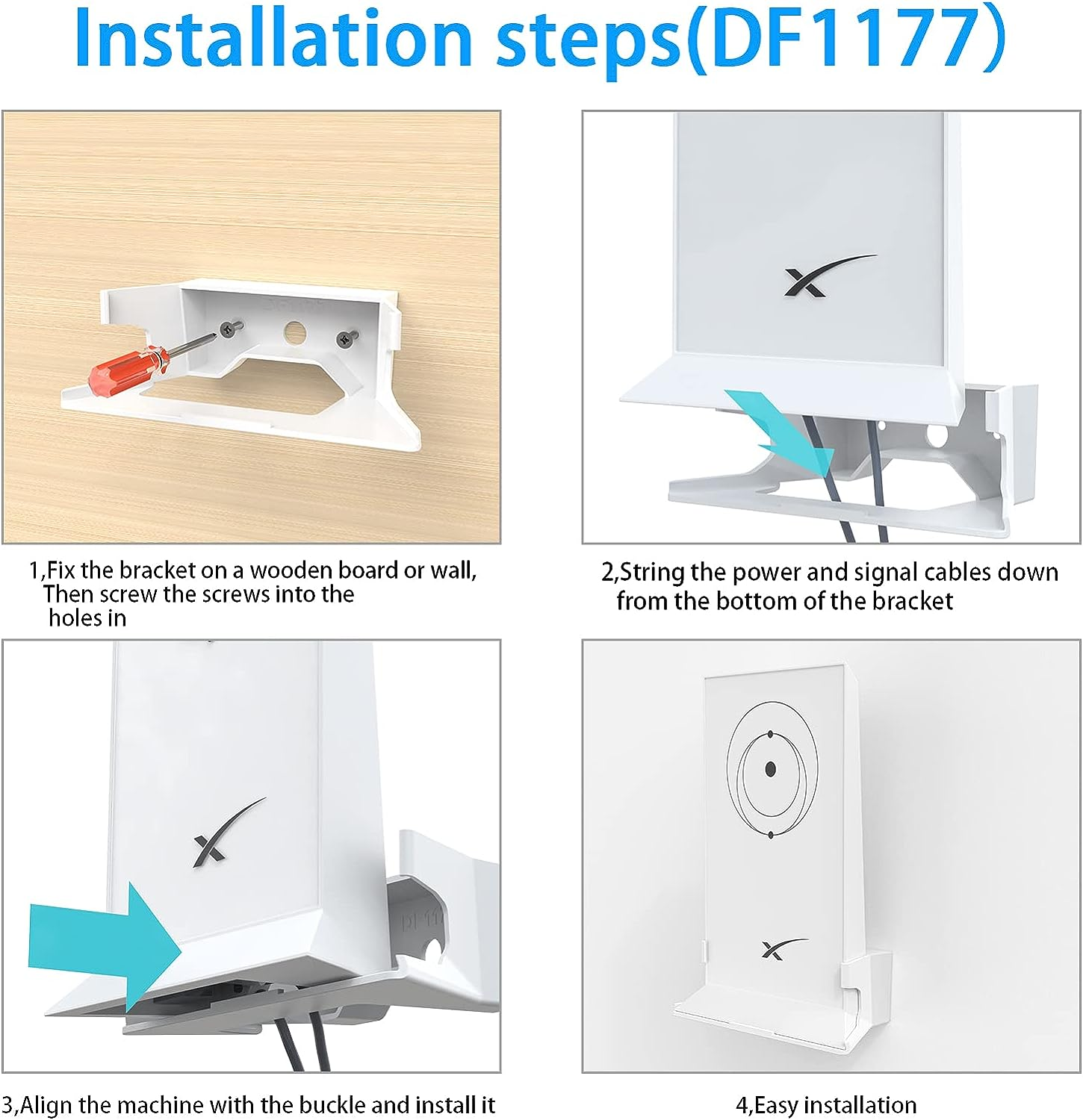 Installation steps(DF1177)

1,Fix the bracket on a wooden board or wall, Then screw the screws into the holes in

2,String the power and signal cables down from the bottom of the bracket

3,Align the machine with the buckle and install it

4,Easy installation