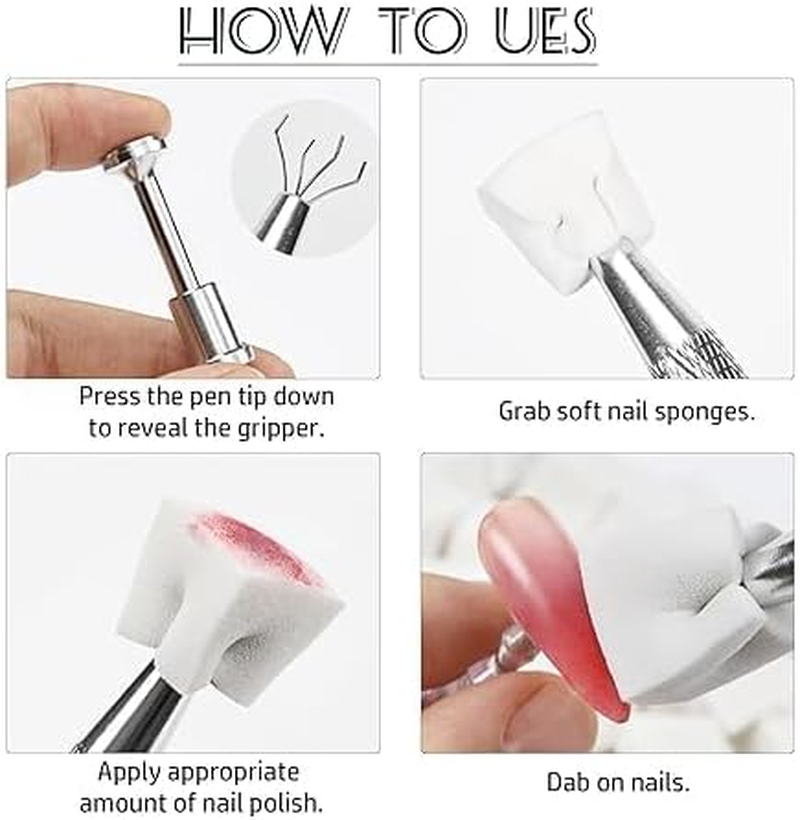 HOW TO UES

Press the pen tip down to reveal the gripper.

Grab soft nail sponges.

Apply appropriate amount of nail polish.

Dab on nails.