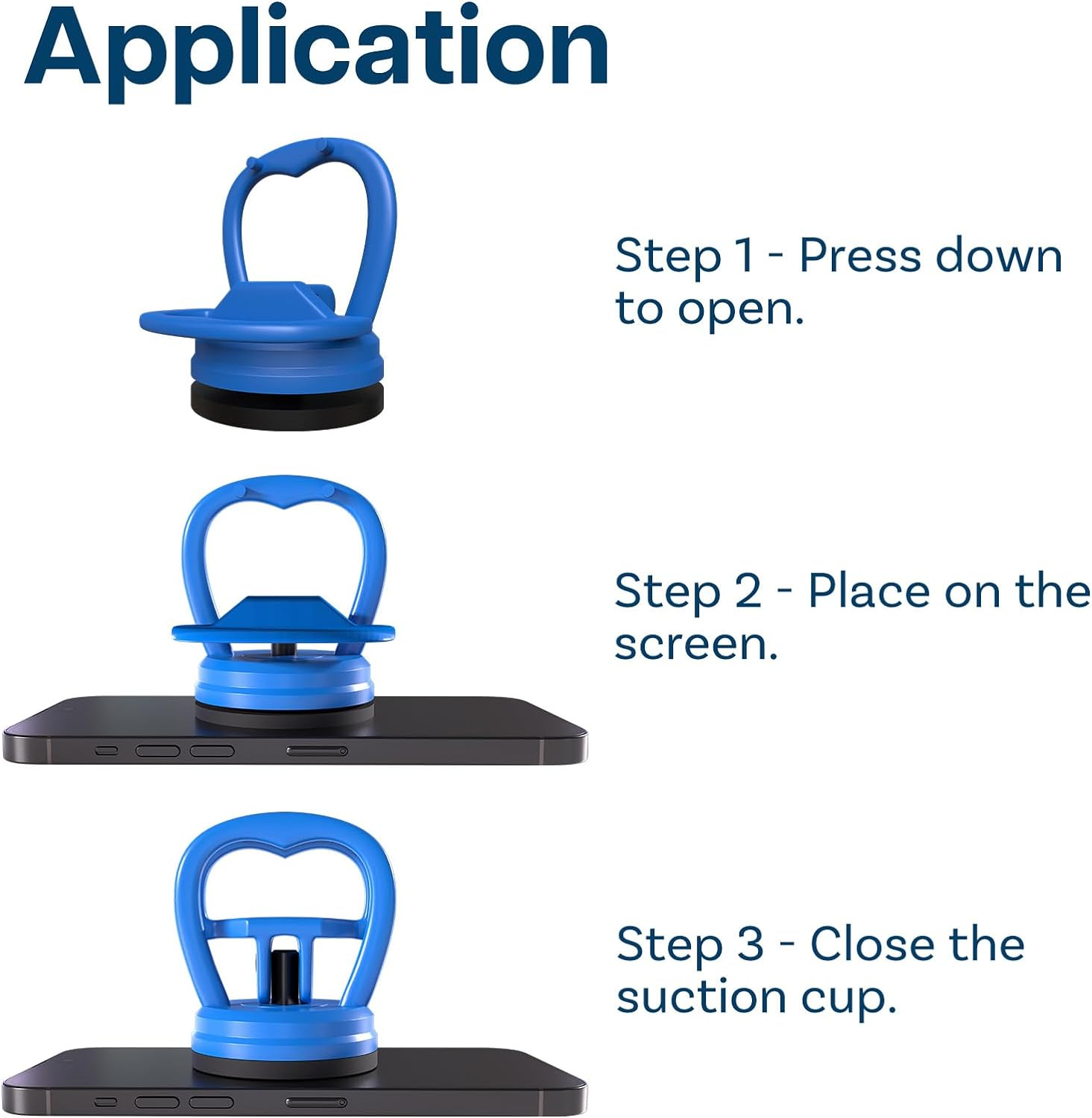 Application

Step 1 - Press down to open.

Step 2 - Place on the screen.

Step 3 - Close the suction cup.