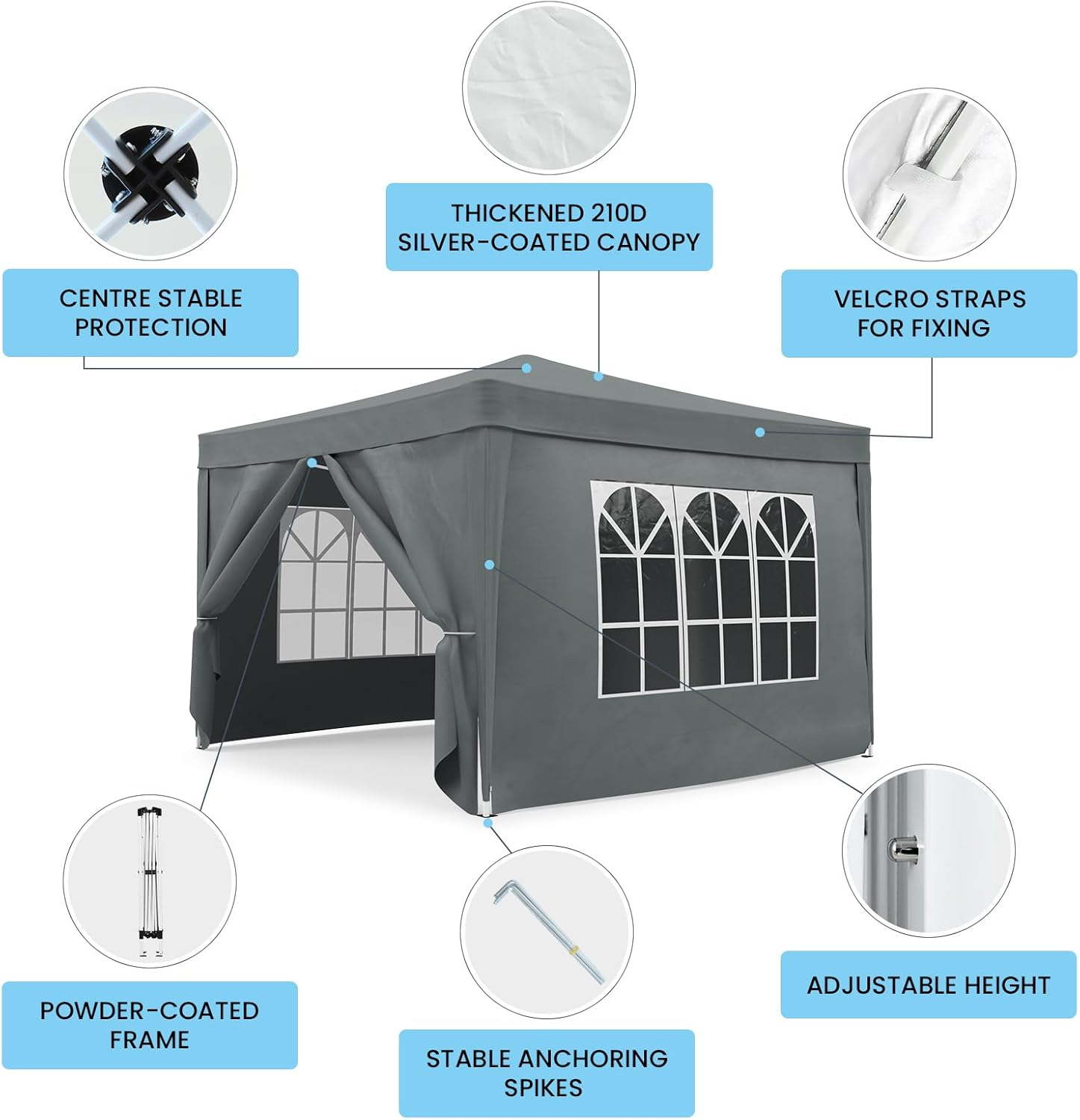 THICKENED 210D SILVER-COATED CANOPY

CENTRE STABLE PROTECTION

VELCRO STRAPS FOR FIXING

POWDER-COATED FRAME

STABLE ANCHORING SPIKES

ADJUSTABLE HEIGHT