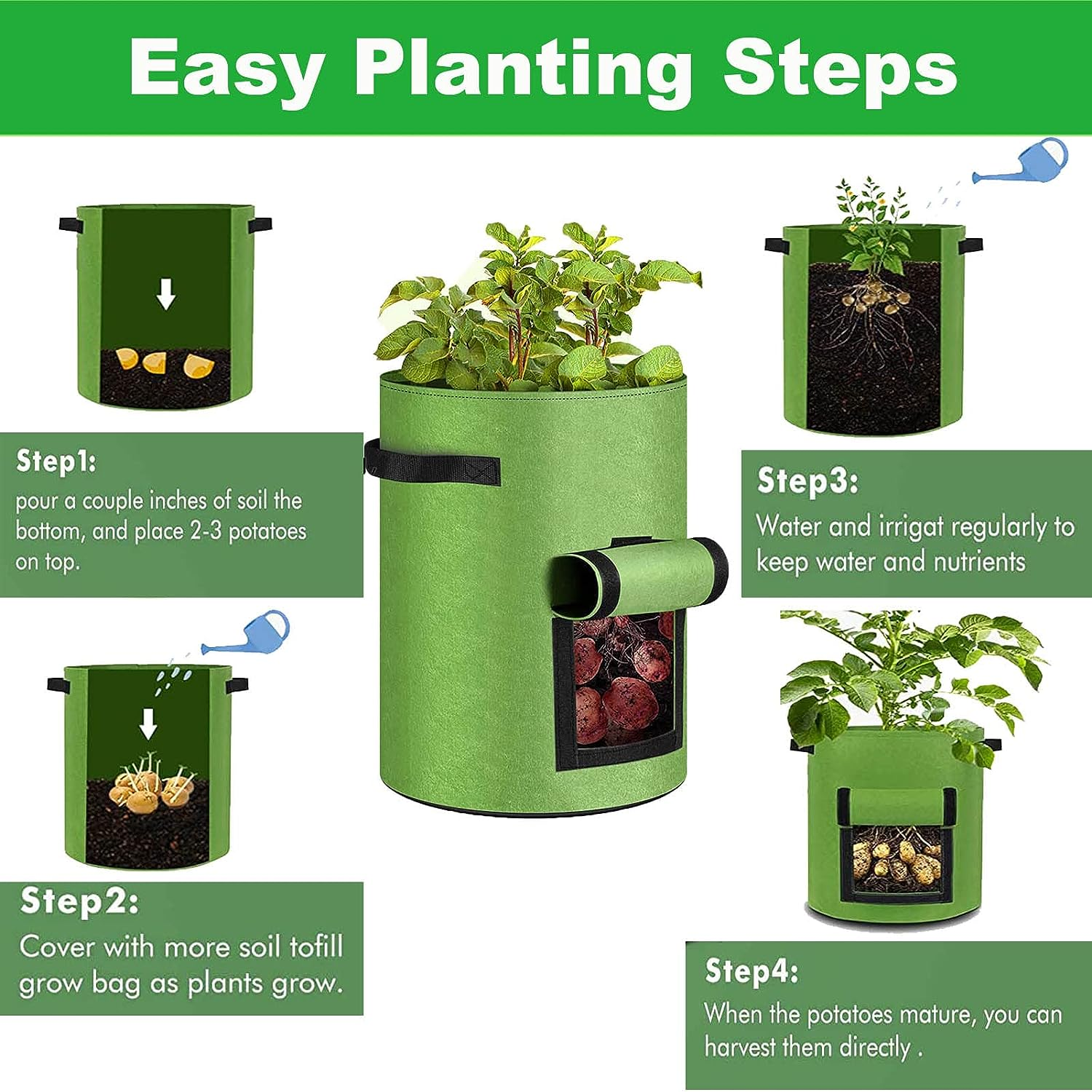 Easy Planting Steps

Step1:
pour a couple inches of soil the bottom, and place 2-3 potatoes on top.

Step2:
Cover with more soil tofill grow bag as plants grow.

Step3:
Water and irrigat regularly to keep water and nutrients

Step4:
When the potatoes mature, you can harvest them directly .