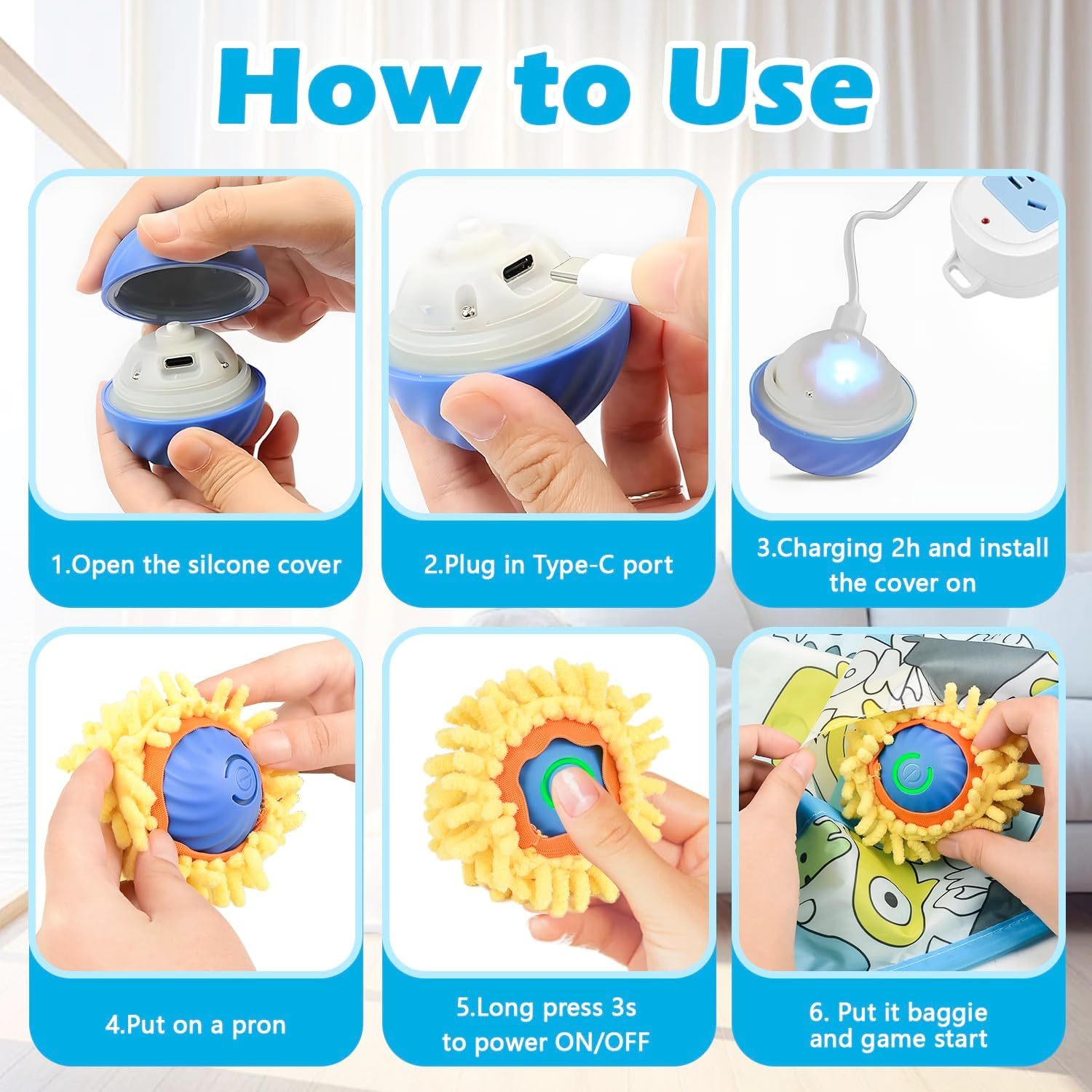 How to Use

1.Open the silcone cover

2.Plug in Type-C port

3.Charging 2h and install the cover on

4.Put on a pron

5.Long press 3s to power ON/OFF

6. Put it baggie and game start