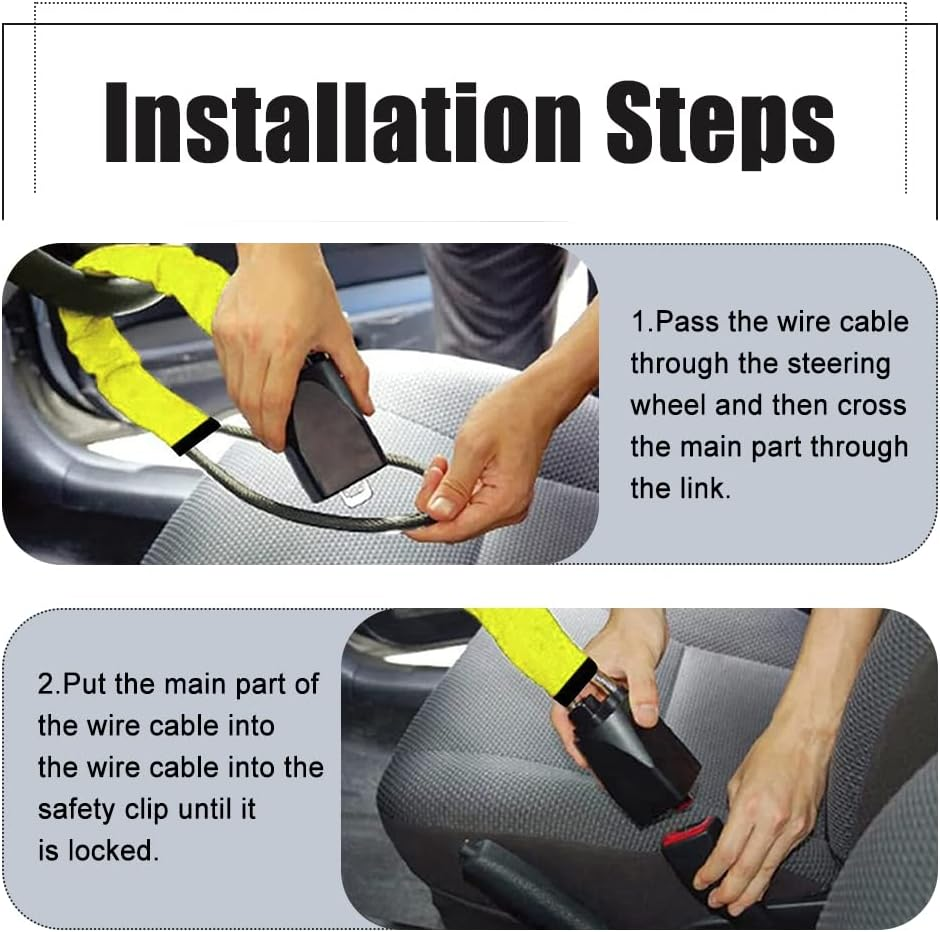 Installation Steps

1.Pass the wire cable through the steering wheel and then cross the main part through the link.

2.Put the main part of the wire cable into the wire cable into the safety clip until it is locked.