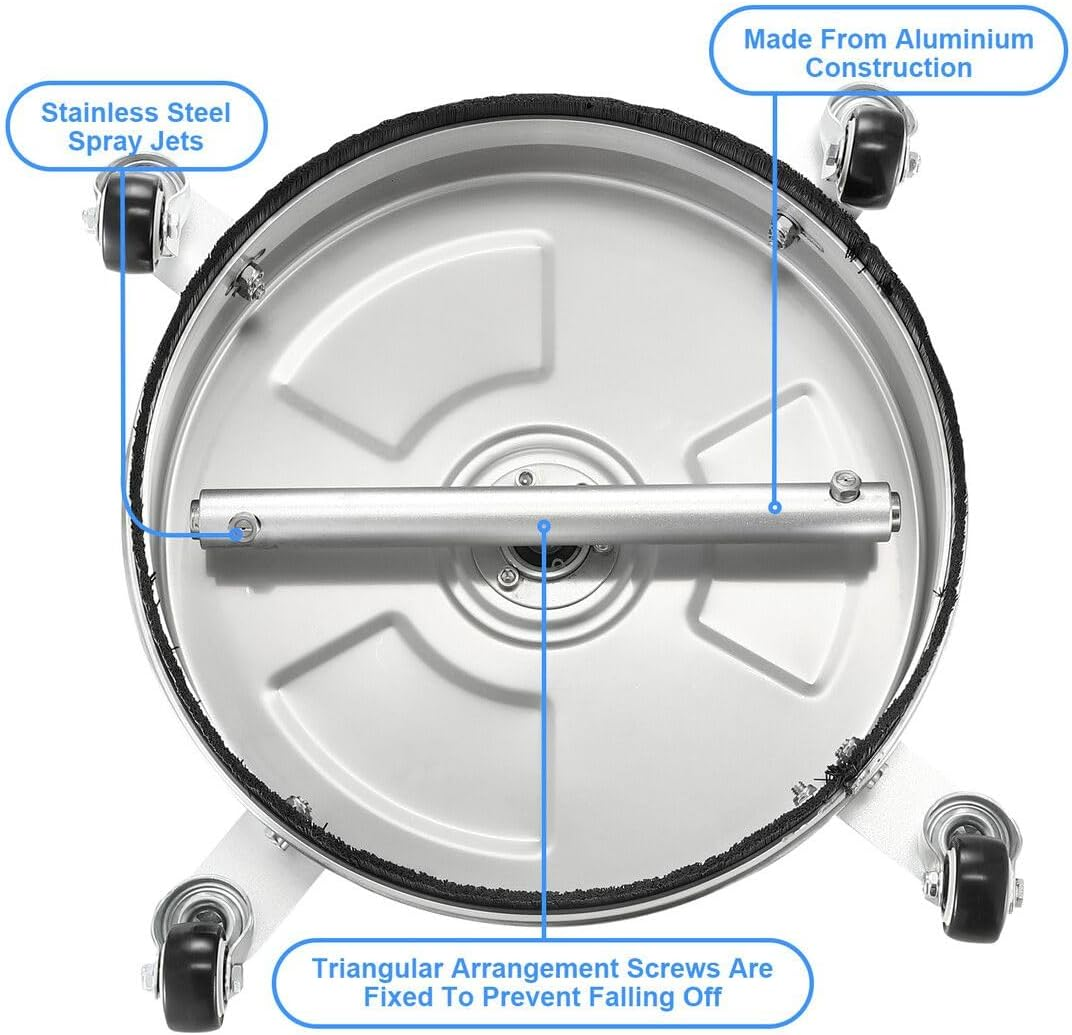 Stainless Steel Spray Jets

Made From Aluminium Construction

Triangular Arrangement Screws Are Fixed To Prevent Falling Off