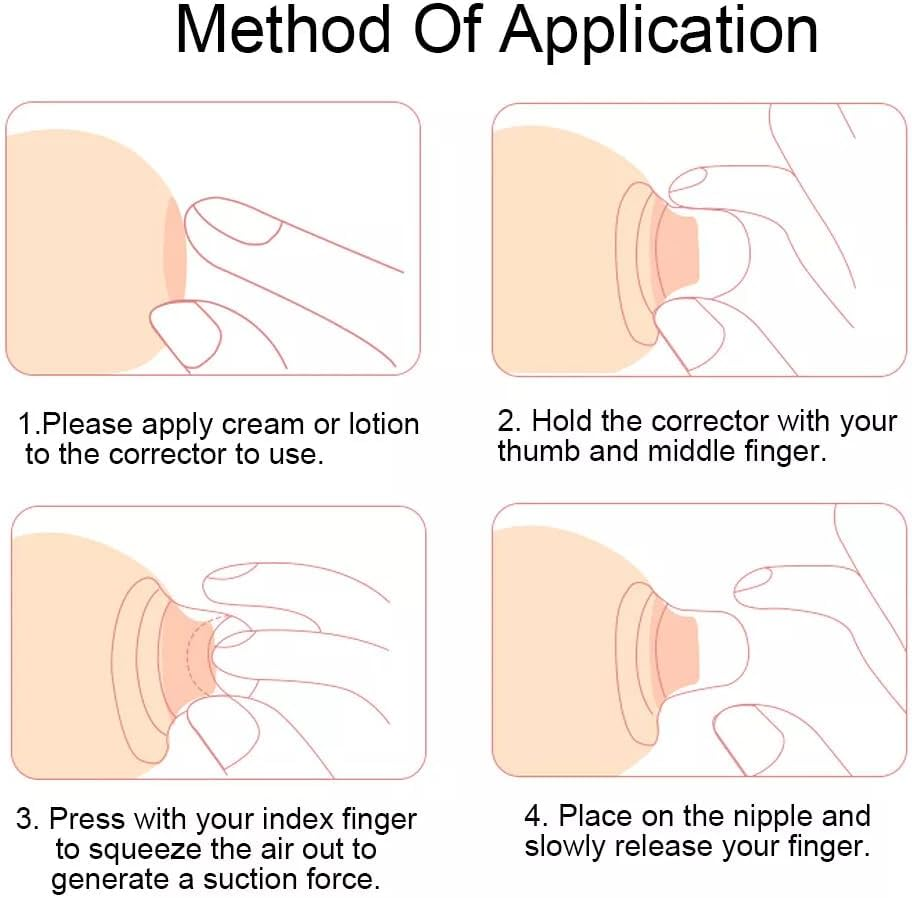 Method Of Application

1.Please apply cream or lotion to the corrector to use.

2. Hold the corrector with your thumb and middle finger.

3. Press with your index finger to squeeze the air out to generate a suction force.

4. Place on the nipple and slowly release your finger.