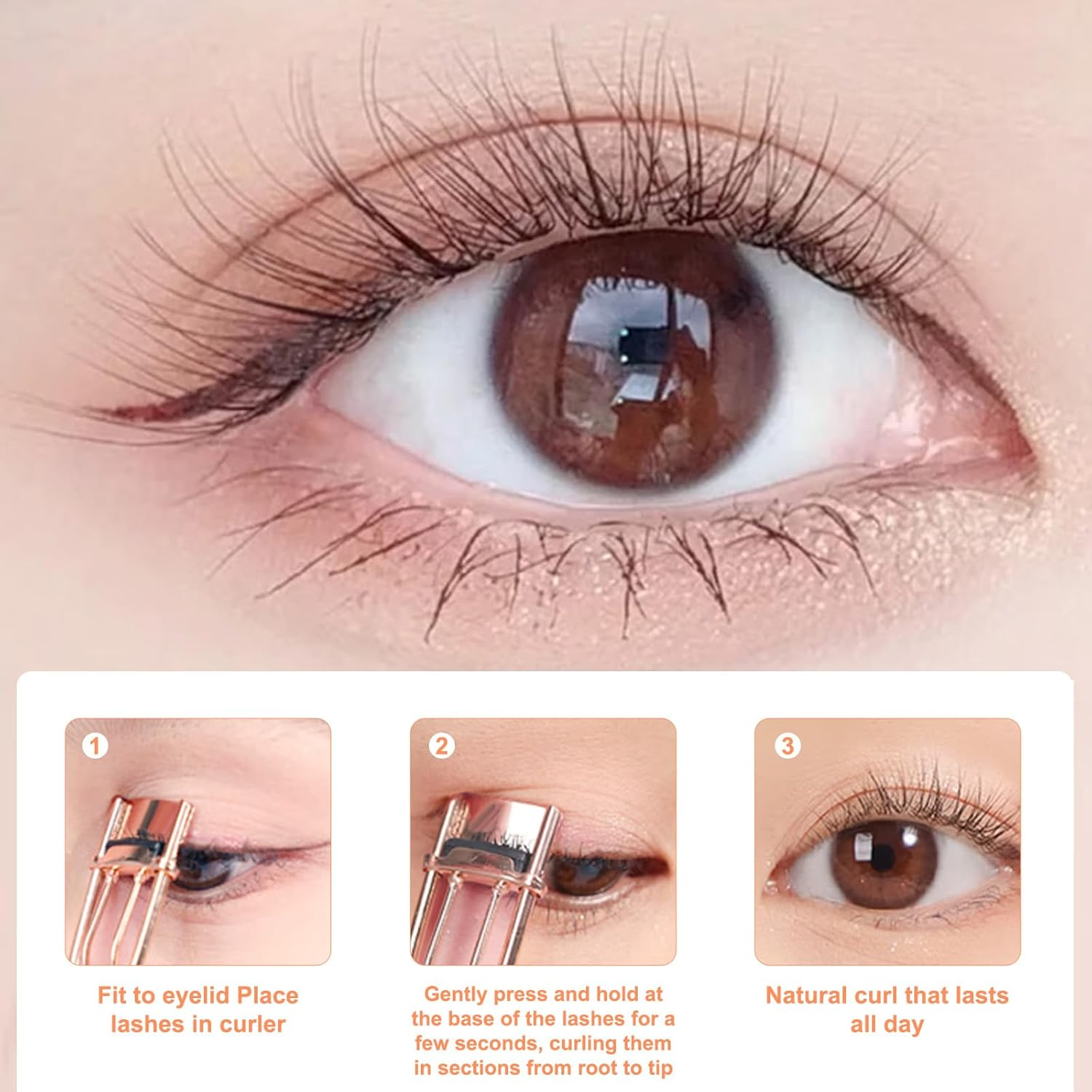 1

Fit to eyelid Place lashes in curler

2

Gently press and hold at the base of the lashes for a few seconds, curling them in sections from root to tip

3

Natural curl that lasts all day