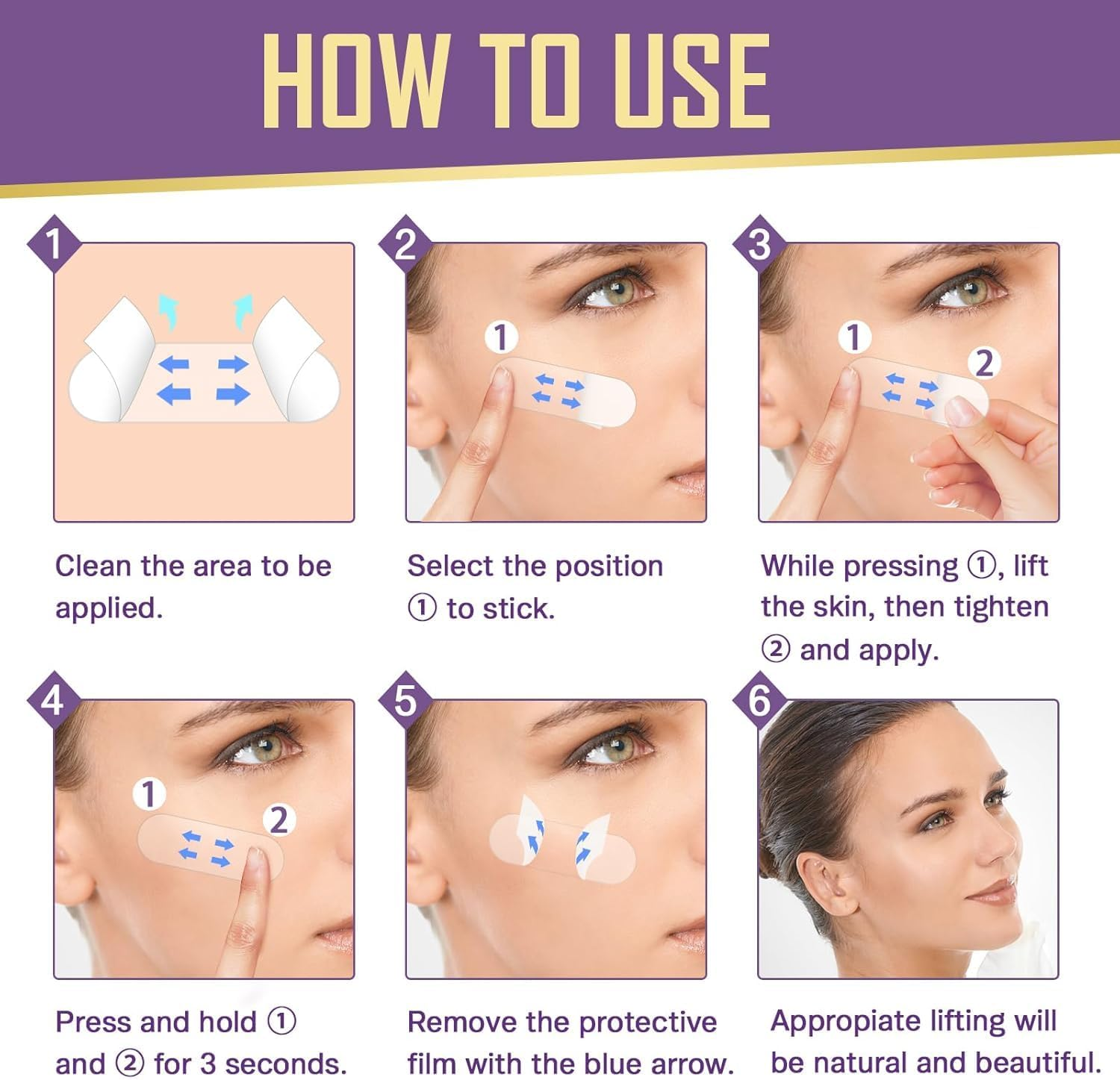 HOW TO USE

1

Clean the area to be applied.

2

1

Select the position ① to stick.

3

1

2

While pressing ①, lift the skin, then tighten ② and apply.

4

1

2

Press and hold ① and ② for 3 seconds.

5

Remove the protective film with the blue arrow.

6

Appropiate lifting will be natural and beautiful.