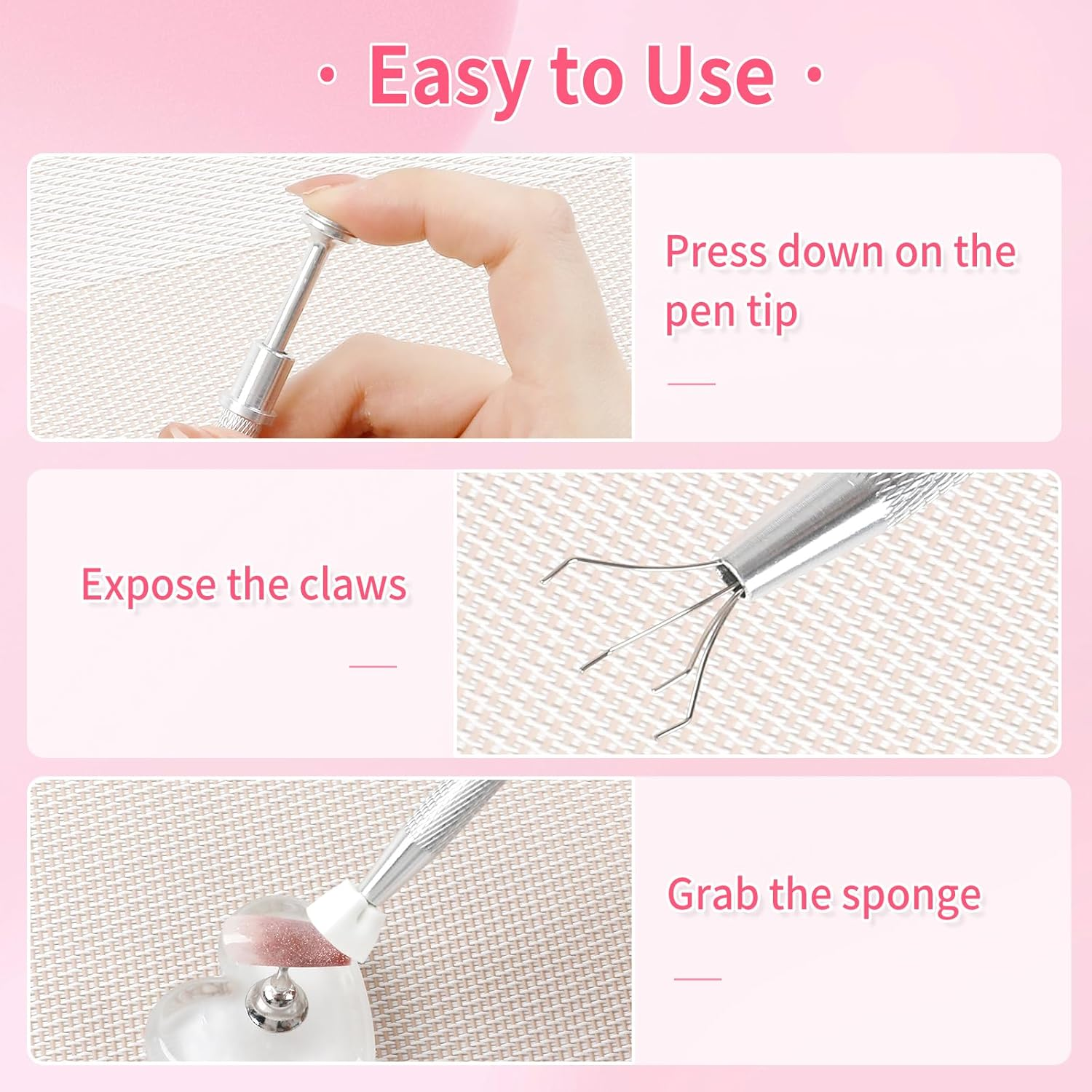 · Easy to Use ·

Press down on the pen tip

Expose the claws

Grab the sponge