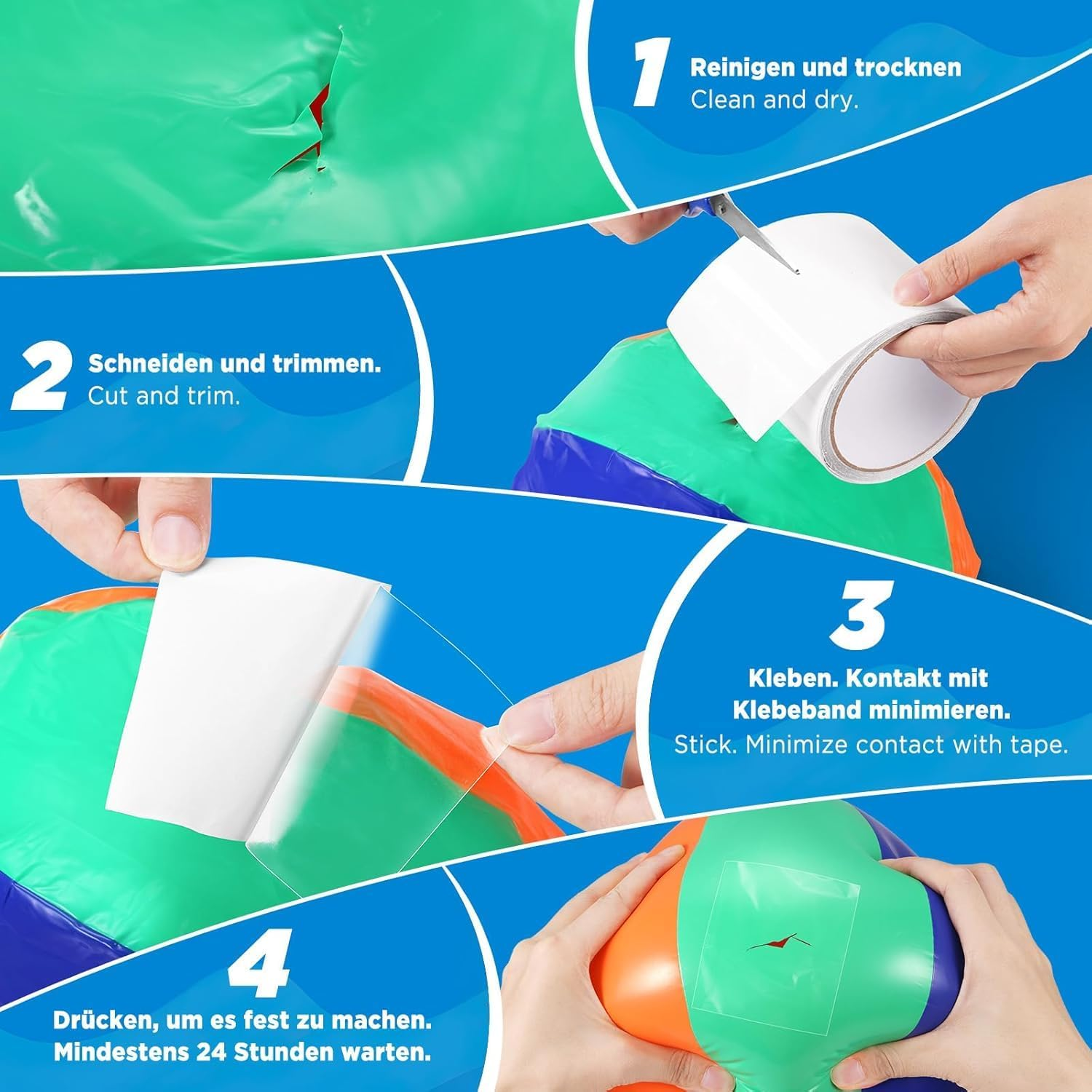 1
Reinigen und trocknen
Clean and dry.

2
Schneiden und trimmen.
Cut and trim.

3
Kleben. Kontakt mit Klebeband minimieren.
Stick. Minimize contact with tape.

4
Drücken, um es fest zu machen. Mindestens 24 Stunden warten.